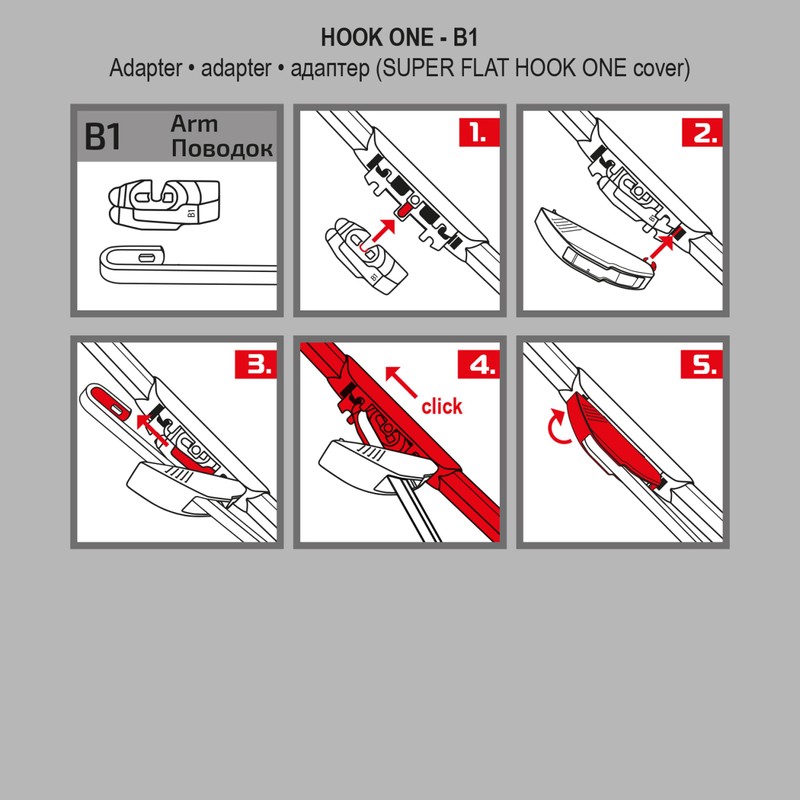 HOOK ONE - B1
Adapter • adapter • адаптер (SUPER FLAT HOOK ONE cover)

B1 Arm Поводок

B1

1.

B1

2.

3.

4.

click

5.