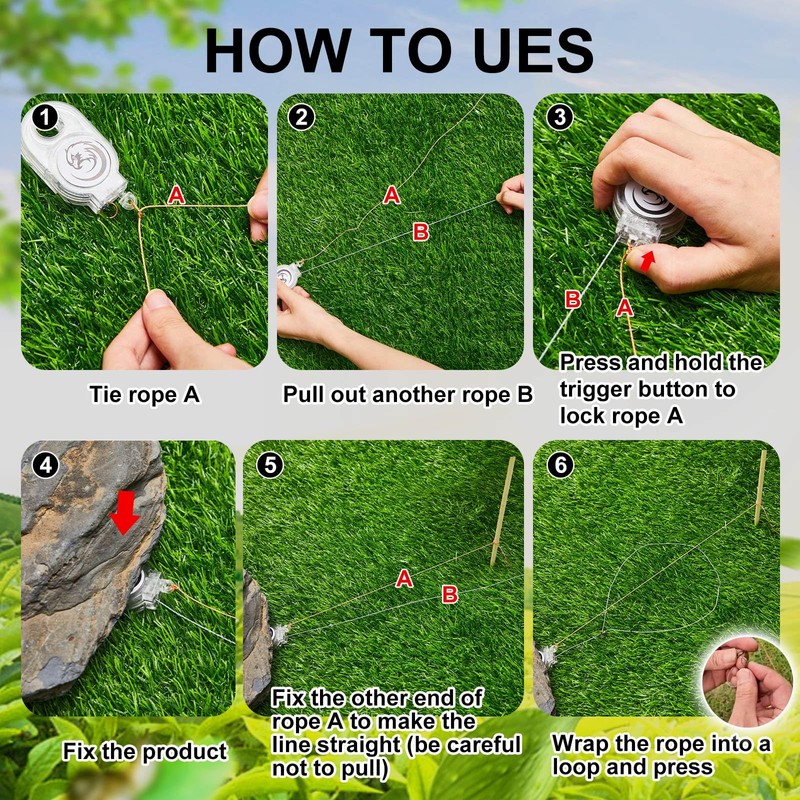 HOW TO UES

1
A
Tie rope A

2
A
B
Pull out another rope B

3
B
A
Press and hold the trigger button to lock rope A

4
Fix the product

5
A
B
Fix the other end of rope A to make the line straight (be careful not to pull)

6
Wrap the rope into a loop and press