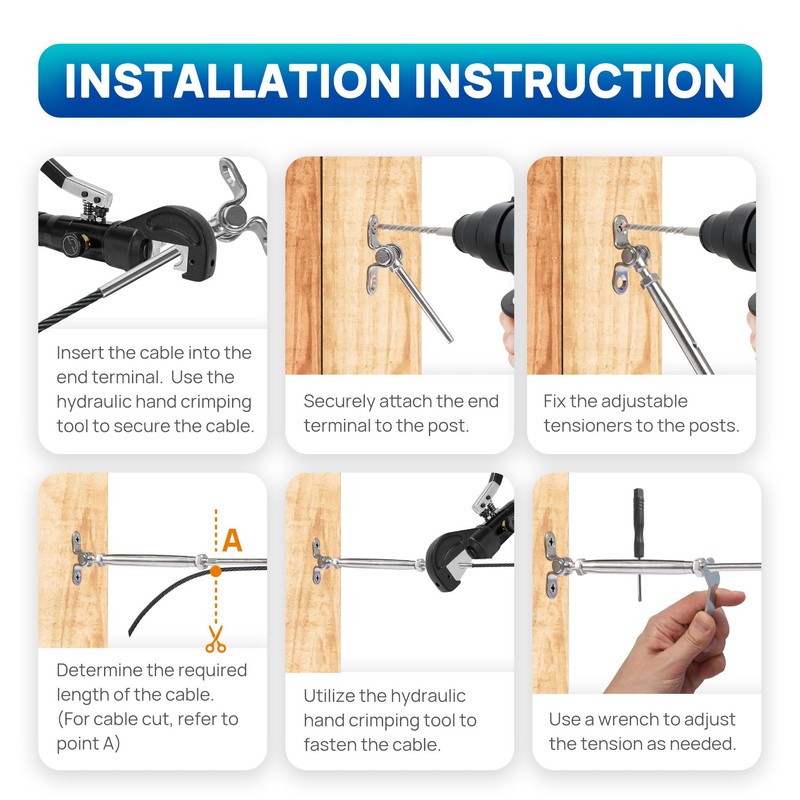 INSTALLATION INSTRUCTION

Insert the cable into the end terminal. Use the hydraulic hand crimping tool to secure the cable.

Securely attach the end terminal to the post.

Fix the adjustable tensioners to the posts.

A

Determine the required length of the cable. (For cable cut, refer to point A)

Utilize the hydraulic hand crimping tool to fasten the cable.

Use a wrench to adjust the tension as needed.