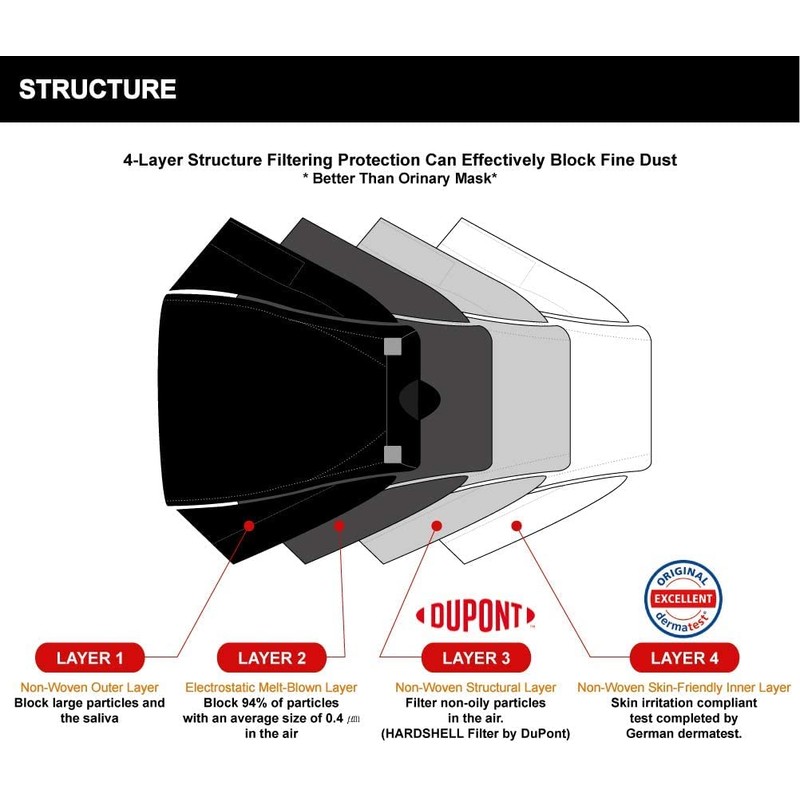 STRUCTURE

4-Layer Structure Filtering Protection Can Effectively Block Fine Dust
* Better Than Orinary Mask*

DUPONT

ORIGINAL EXCELLENT dermatest

LAYER 1
Non-Woven Outer Layer
Block large particles and the saliva

LAYER 2
Electrostatic Melt-Blown Layer
Block 94% of particles with an average size of 0.4 ㎛ in the air

LAYER 3
Non-Woven Structural Layer
Filter non-oily particles in the air.
(HARDSHELL Filter by DuPont)

LAYER 4
Non-Woven Skin-Friendly Inner Layer
Skin irritation compliant test completed by German dermatest.