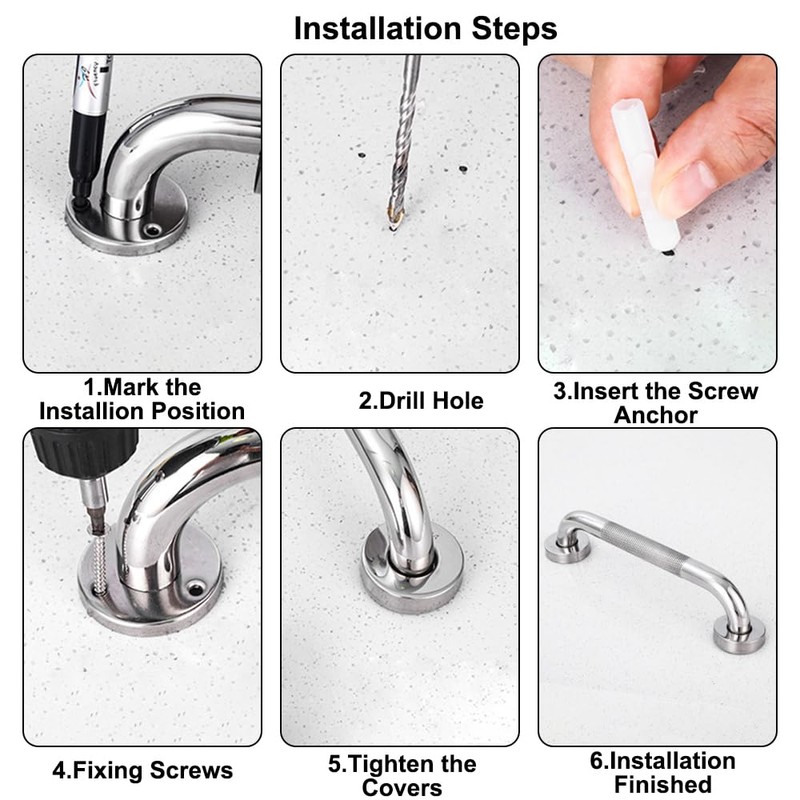 Installation Steps

1.Mark the Installion Position

2.Drill Hole

3.Insert the Screw Anchor

4.Fixing Screws

5.Tighten the Covers

6.Installation Finished