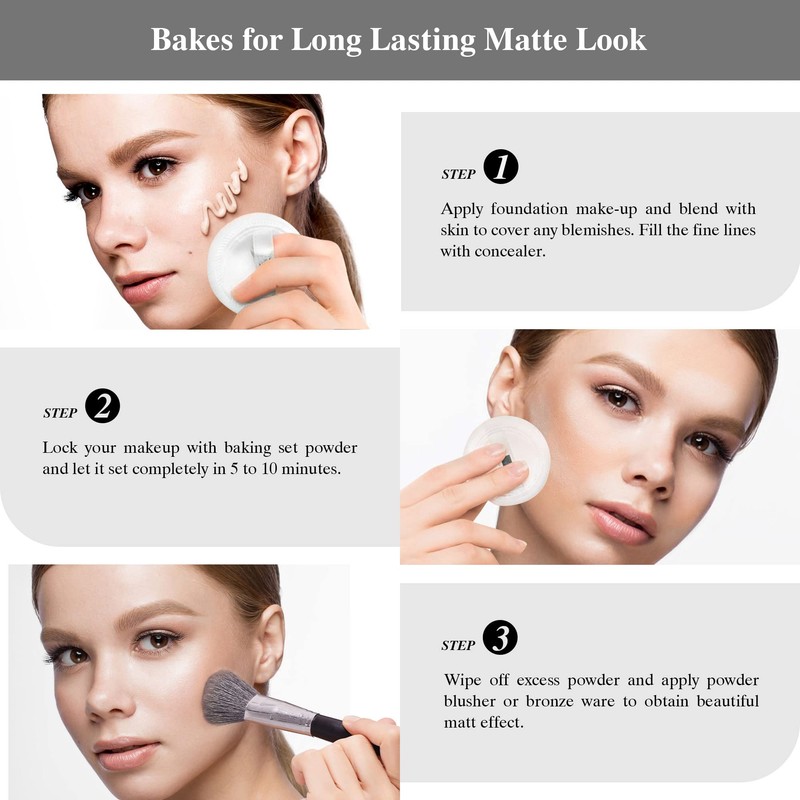 Bakes for Long Lasting Matte Look

STEP 1

Apply foundation make-up and blend with skin to cover any blemishes. Fill the fine lines with concealer.

STEP 2

Lock your makeup with baking set powder and let it set completely in 5 to 10 minutes.

STEP 3

Wipe off excess powder and apply powder blusher or bronze ware to obtain beautiful matt effect.