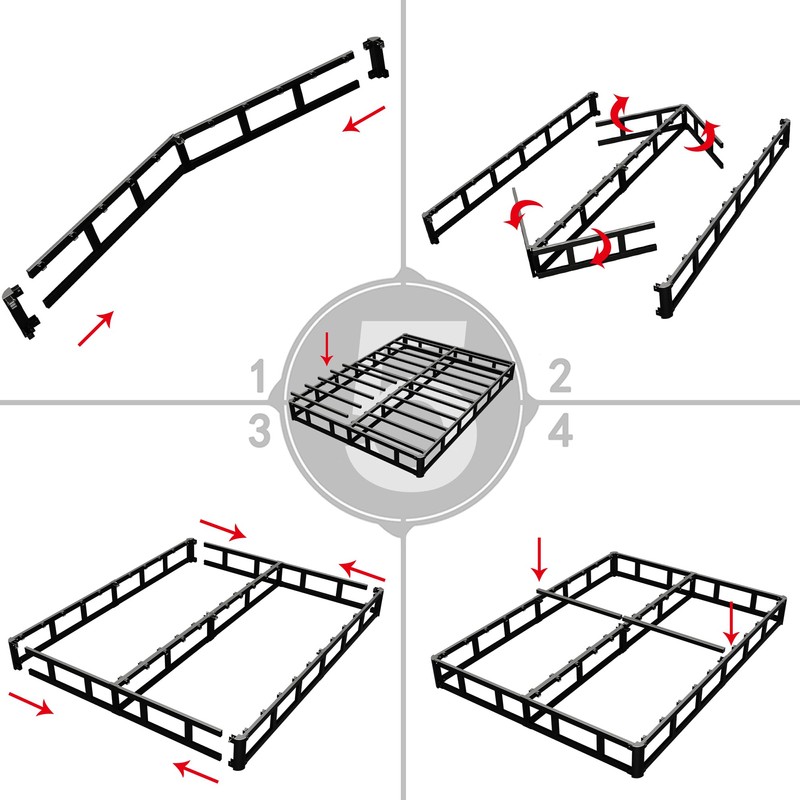 1
2
3
4
5