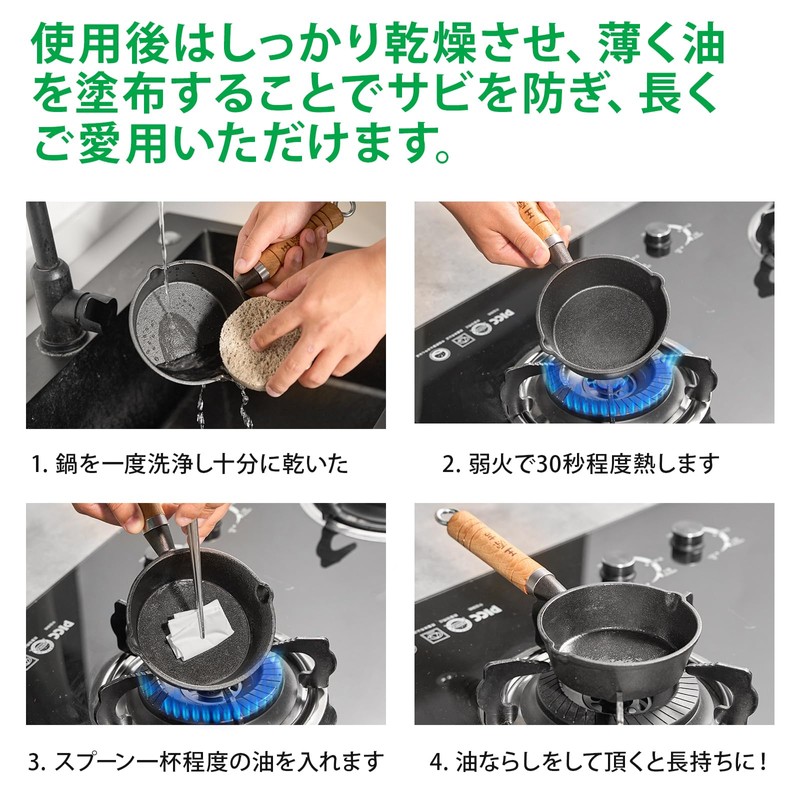 使用後はしっかり乾燥させ、薄く油を塗布することでサビを防ぎ、長くご愛用いただけます。

1. 鍋を一度洗浄し十分に乾いた

2. 弱火で30秒程度熱します

3. スプーン一杯程度の油を入れます

4. 油ならしをして頂くと長持ちに！