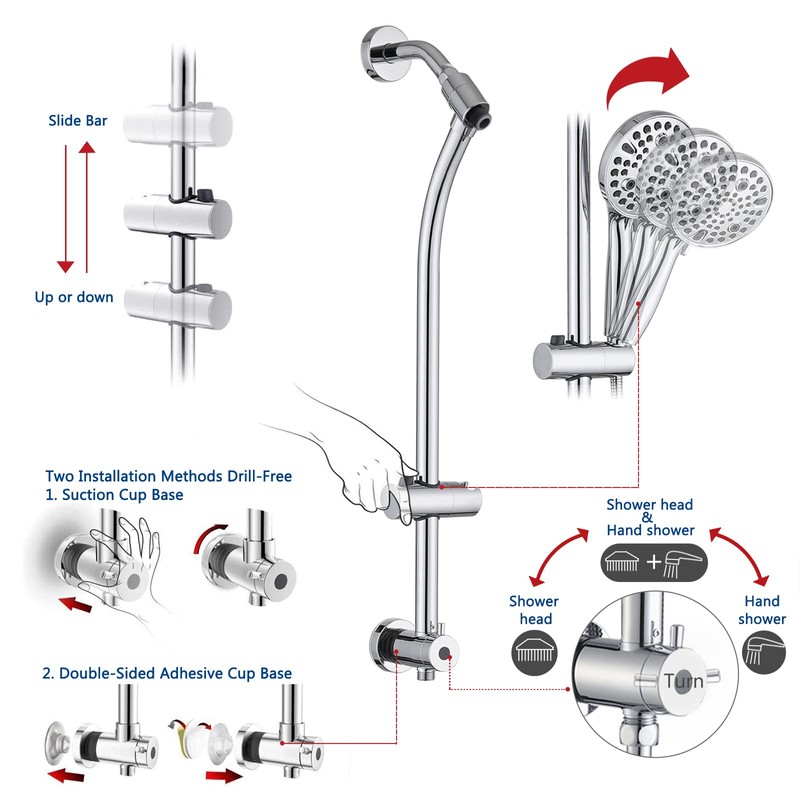 Slide Bar

Up or down

Two Installation Methods Drill-Free
1. Suction Cup Base

2. Double-Sided Adhesive Cup Base

Shower head
&
Hand shower

Shower head

Hand shower

Turn