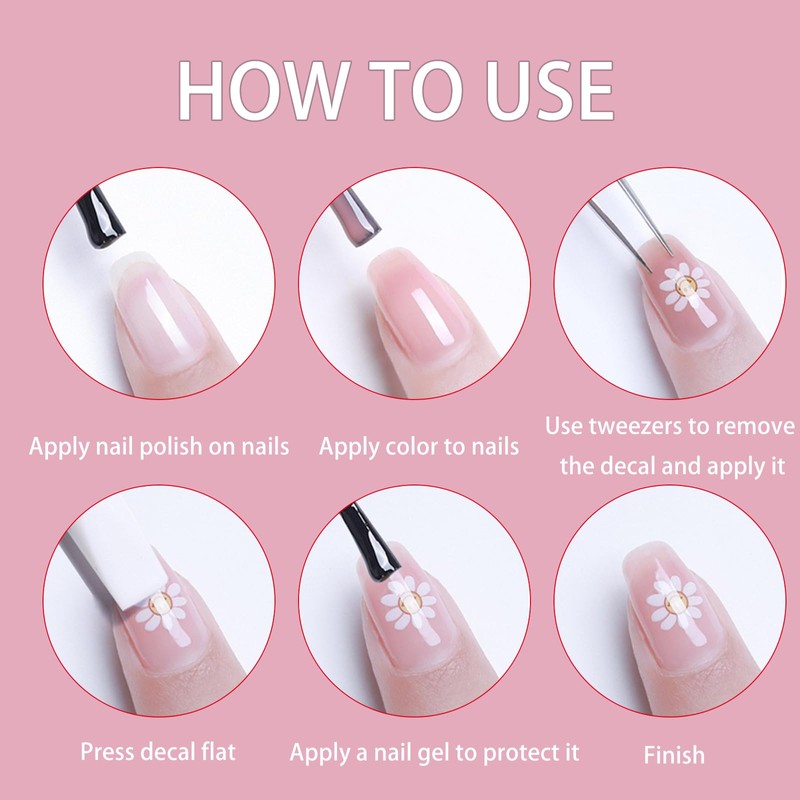 HOW TO USE

Apply nail polish on nails

Apply color to nails

Use tweezers to remove the decal and apply it

Press decal flat

Apply a nail gel to protect it

Finish