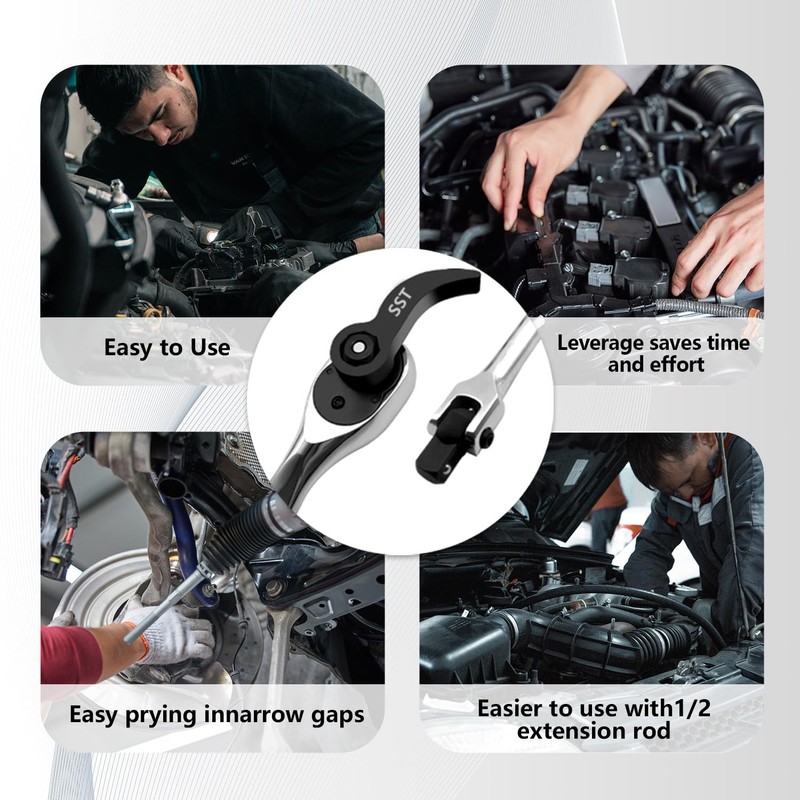 Easy to Use

Leverage saves time and effort

SST

Easy prying innarrow gaps

Easier to use with1/2 extension rod