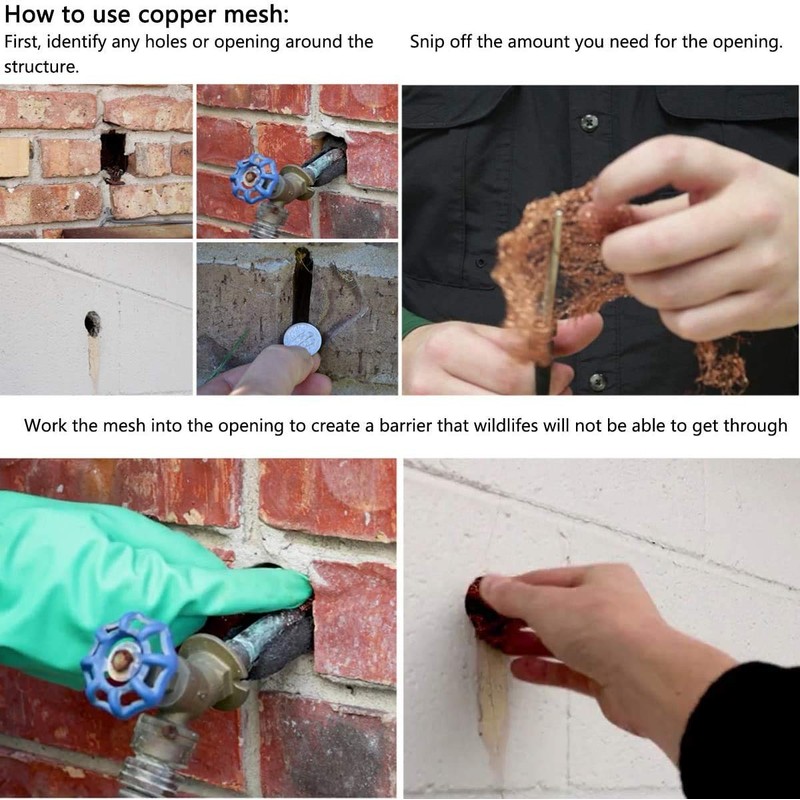 How to use copper mesh:

First, identify any holes or opening around the structure.

Snip off the amount you need for the opening.

Work the mesh into the opening to create a barrier that wildlifes will not be able to get through