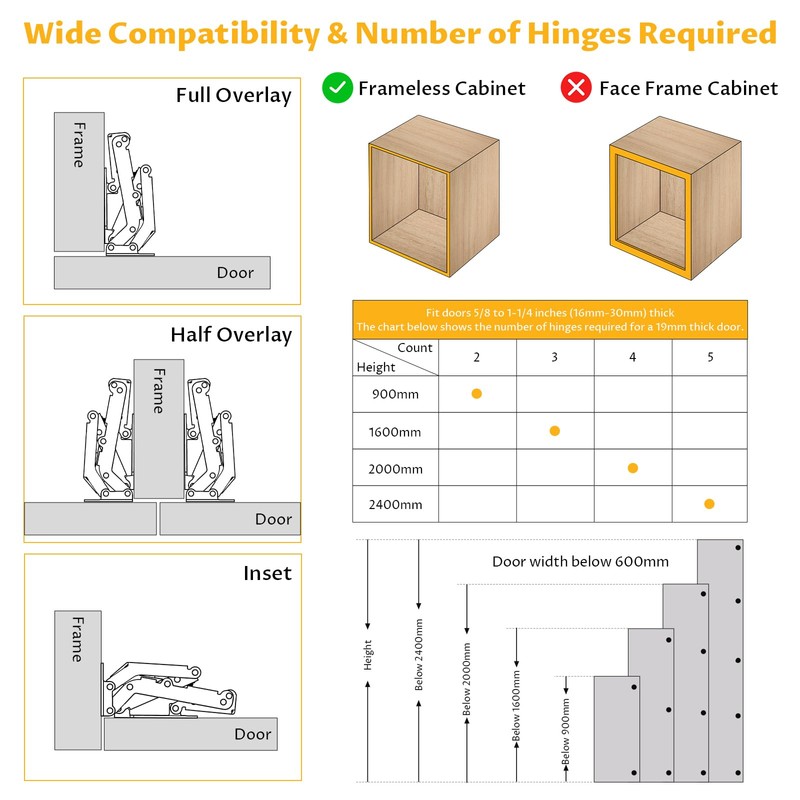 Wide Compatibility & Number of Hinges Required

Full Overlay

Frame

Door

Half Overlay

Frame

Door

Inset

Frame

Door

Frameless Cabinet

Face Frame Cabinet

Fit doors 5/8 to 1-1/4 inches (16mm-30mm) thick
The chart below shows the number of hinges required for a 19mm thick door.

| Count / Height | 2 | 3 | 4 | 5 |
|---|---|---|---|---|
| 900mm | ● | | | |
| 1600mm | | ● | | |
| 2000mm | | | ● | |
| 2400mm | | | | ● |

Door width below 600mm

Height

Below 2400mm

Below 2000mm

Below 1600mm

Below 900mm