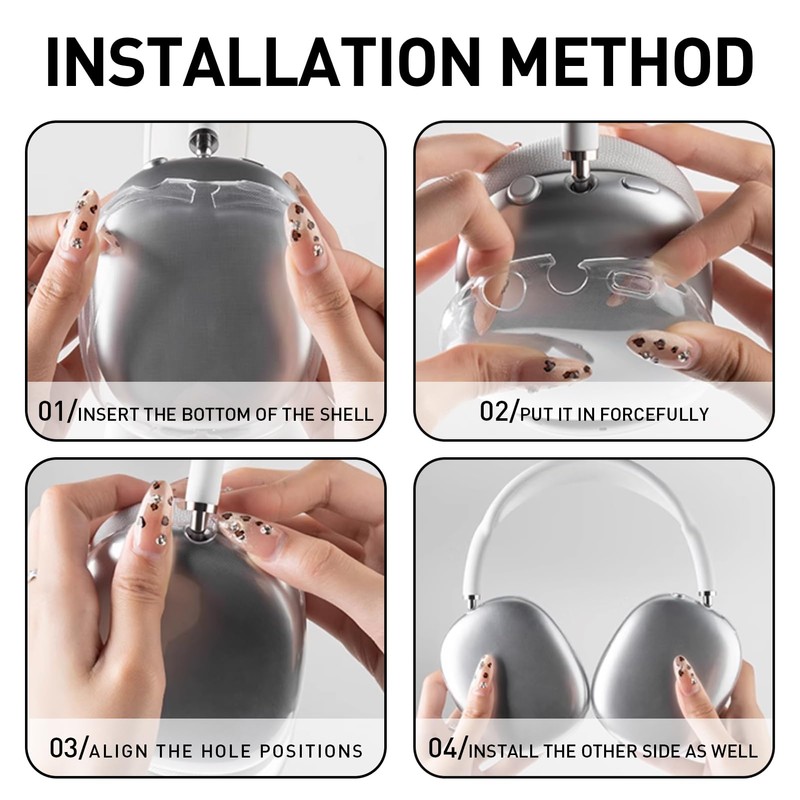 INSTALLATION METHOD

01/INSERT THE BOTTOM OF THE SHELL

02/PUT IT IN FORCEFULLY

03/ALIGN THE HOLE POSITIONS

04/INSTALL THE OTHER SIDE AS WELL