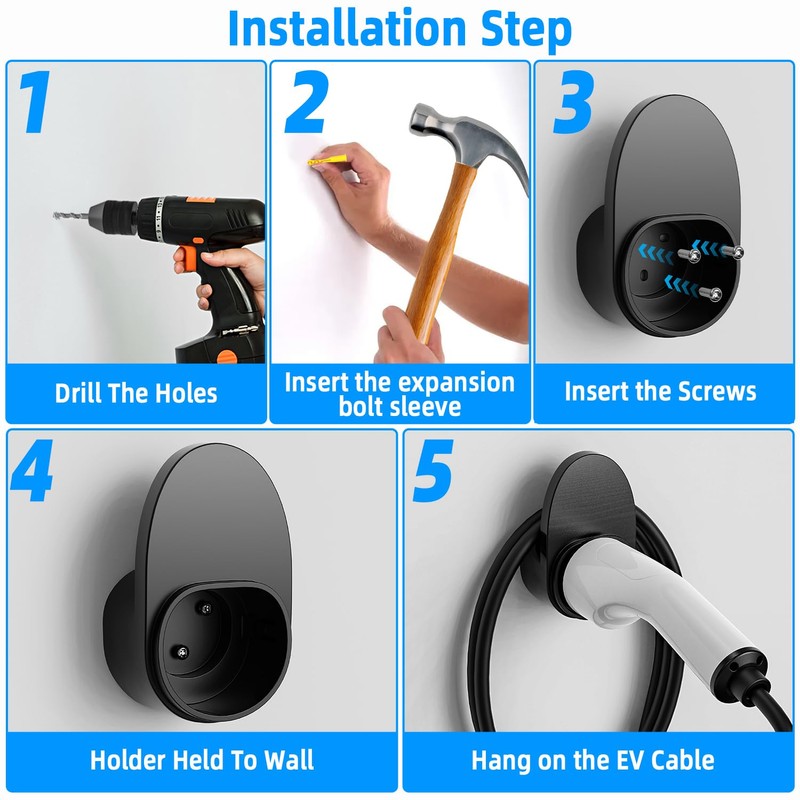 Installation Step

1

Drill The Holes

2

Insert the expansion bolt sleeve

3

Insert the Screws

4

Holder Held To Wall

5

Hang on the EV Cable