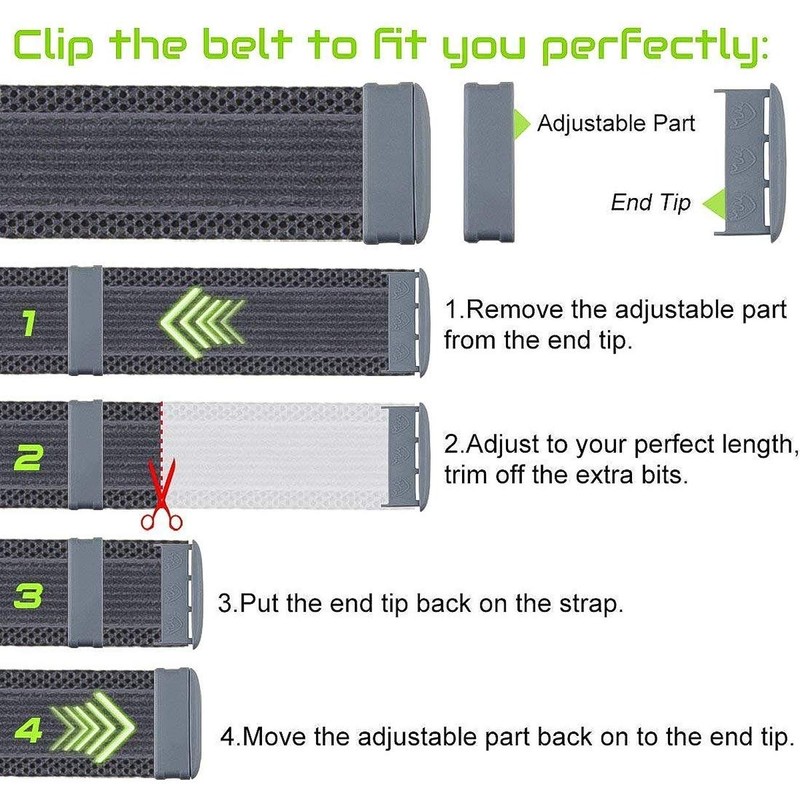 Clip the belt to fit you perfectly:

Adjustable Part

End Tip

1

1.Remove the adjustable part from the end tip.

2

2.Adjust to your perfect length, trim off the extra bits.

3

3.Put the end tip back on the strap.

4

4.Move the adjustable part back on to the end tip.