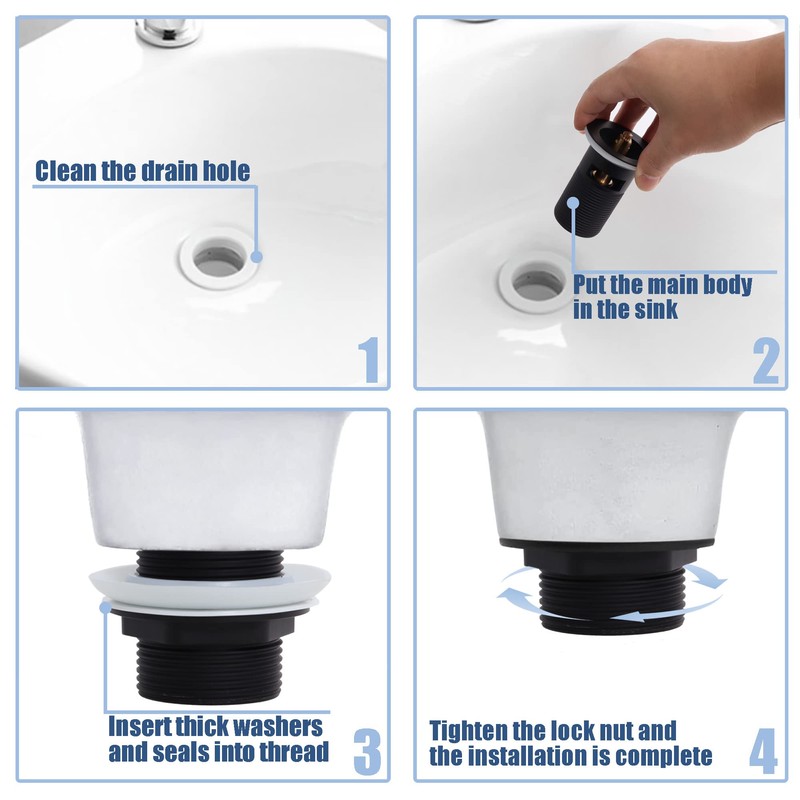 Clean the drain hole

1

Put the main body in the sink

2

Insert thick washers and seals into thread

3

Tighten the lock nut and the installation is complete

4