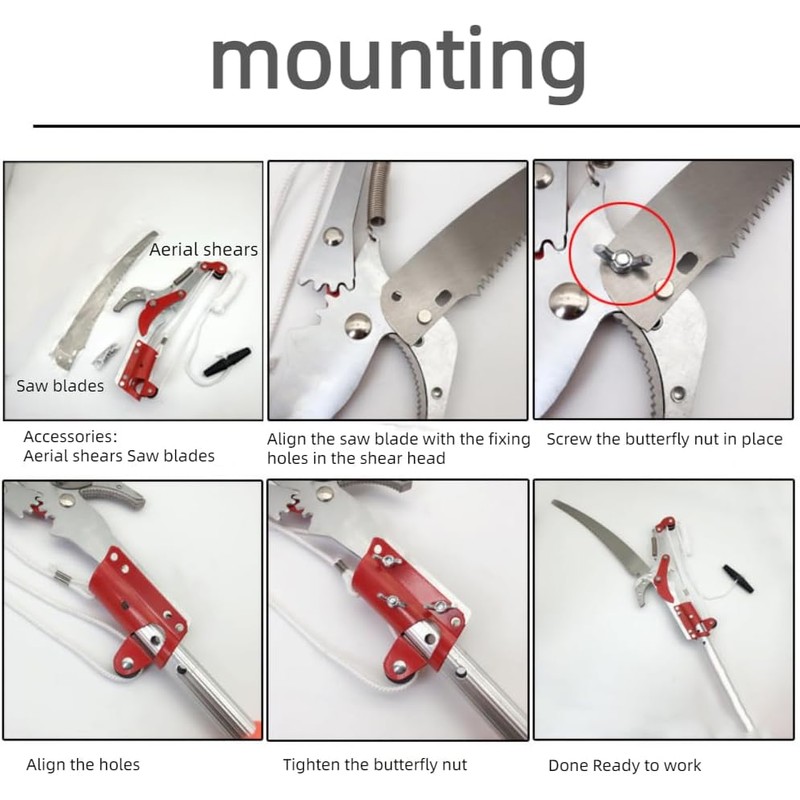 mounting

Aerial shears

Saw blades

Accessories:
Aerial shears Saw blades

Align the saw blade with the fixing holes in the shear head

Screw the butterfly nut in place

Align the holes

Tighten the butterfly nut

Done Ready to work