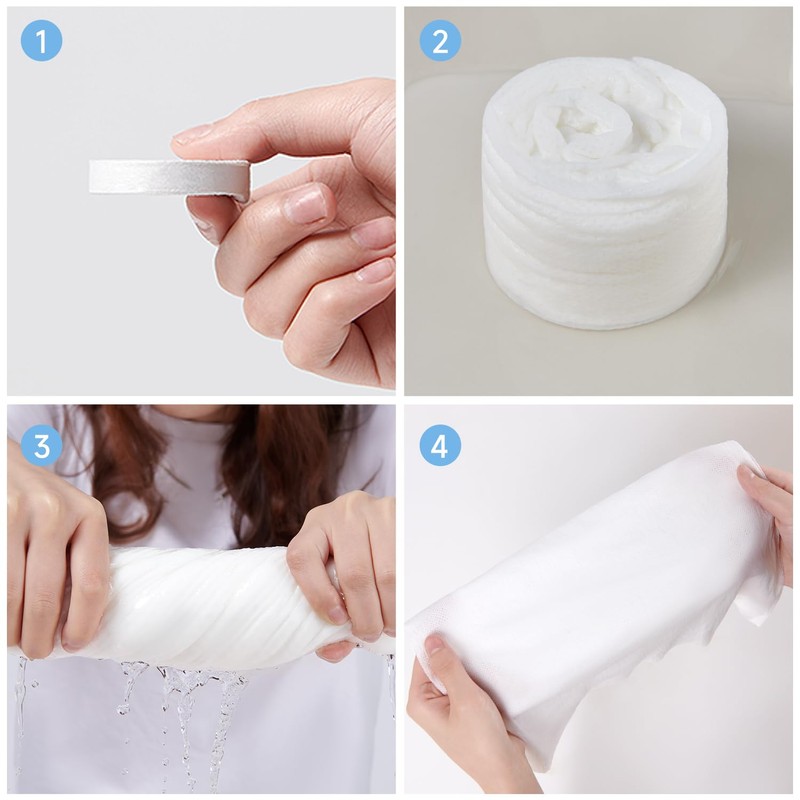 1
2
3
4