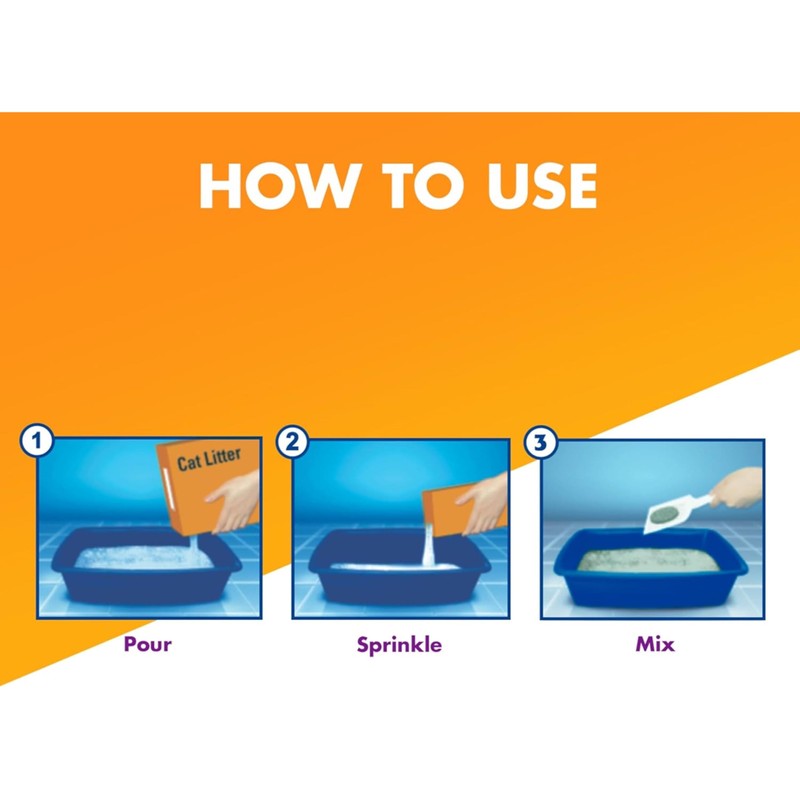 HOW TO USE

1
Cat Litter
Pour

2
Sprinkle

3
Mix