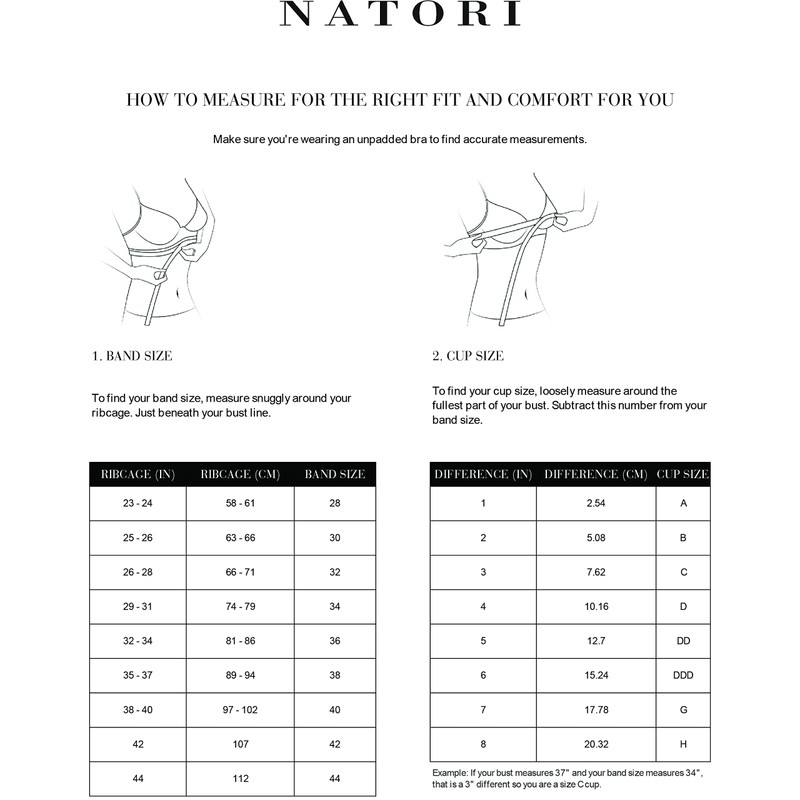 NATORI

HOW TO MEASURE FOR THE RIGHT FIT AND COMFORT FOR YOU

Make sure you're wearing an unpadded bra to find accurate measurements.

1. BAND SIZE

To find your band size, measure snuggly around your ribcage. Just beneath your bust line.

| RIBCAGE (IN) | RIBCAGE (CM) | BAND SIZE |
|---|---|---|
| 23 - 24 | 58 - 61 | 28 |
| 25 - 26 | 63 - 66 | 30 |
| 26 - 28 | 66 - 71 | 32 |
| 29 - 31 | 74 - 79 | 34 |
| 32 - 34 | 81 - 86 | 36 |
| 35 - 37 | 89 - 94 | 38 |
| 38 - 40 | 97 - 102 | 40 |
| 42 | 107 | 42 |
| 44 | 112 | 44 |

2. CUP SIZE

To find your cup size, loosely measure around the fullest part of your bust. Subtract this number from your band size.

| DIFFERENCE (IN) | DIFFERENCE (CM) | CUP SIZE |
|---|---|---|
| 1 | 2.54 | A |
| 2 | 5.08 | B |
| 3 | 7.62 | C |
| 4 | 10.16 | D |
| 5 | 12.7 | DD |
| 6 | 15.24 | DDD |
| 7 | 17.78 | G |
| 8 | 20.32 | H |

Example: If your bust measures 37" and your band size measures 34", that is a 3" different so you are a size C cup.