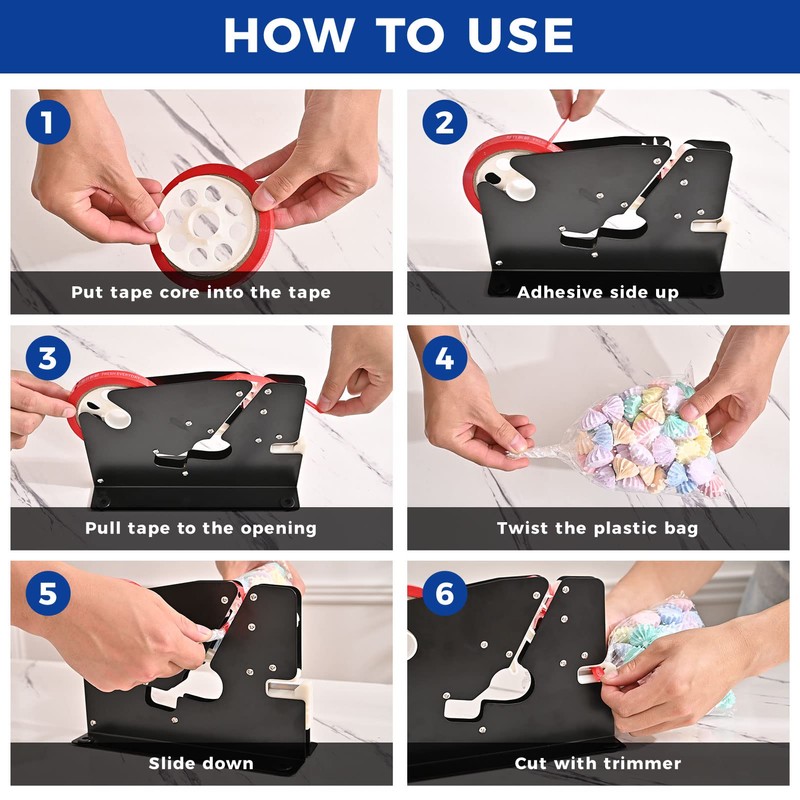 HOW TO USE

1
Put tape core into the tape

2
Adhesive side up

3
Pull tape to the opening

4
Twist the plastic bag

5
Slide down

6
Cut with trimmer