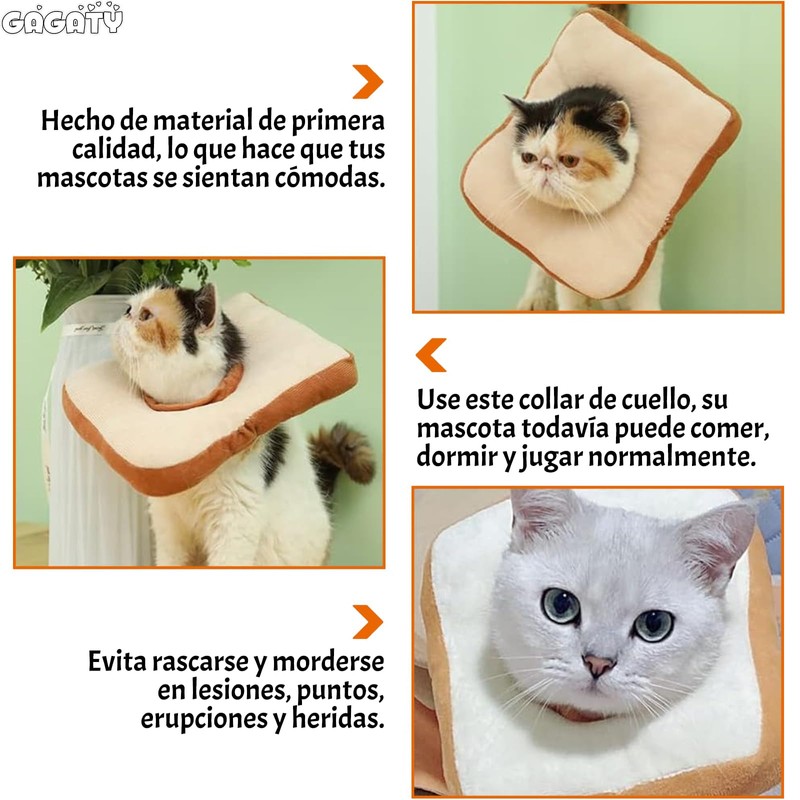 GAGATY

Hecho de material de primera calidad, lo que hace que tus mascotas se sientan cómodas.

Use este collar de cuello, su mascota todavía puede comer, dormir y jugar normalmente.

Evita rascarse y morderse en lesiones, puntos, erupciones y heridas.