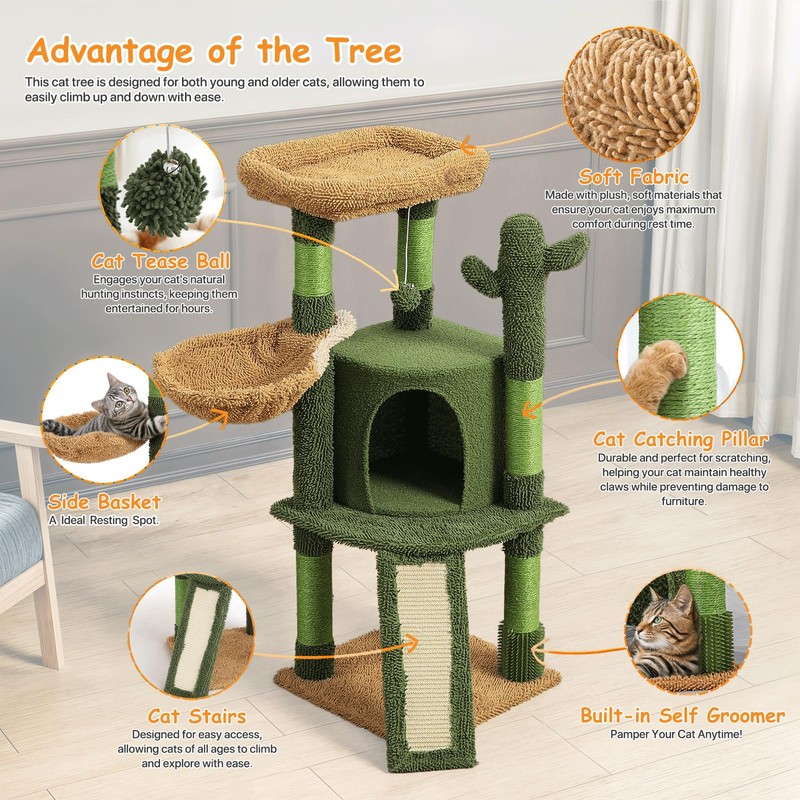 Advantage of the Tree

This cat tree is designed for both young and older cats, allowing them to easily climb up and down with ease.

Soft Fabric
Made with plush, soft materials that ensure your cat enjoys maximum comfort during rest time.

Cat Tease Ball
Engages your cat's natural hunting instincts, keeping them entertained for hours.

Cat Catching Pillar
Durable and perfect for scratching, helping your cat maintain healthy claws while preventing damage to furniture.

Side Basket
A Ideal Resting Spot.

Cat Stairs
Designed for easy access, allowing cats of all ages to climb and explore with ease.

Built-in Self Groomer
Pamper Your Cat Anytime!