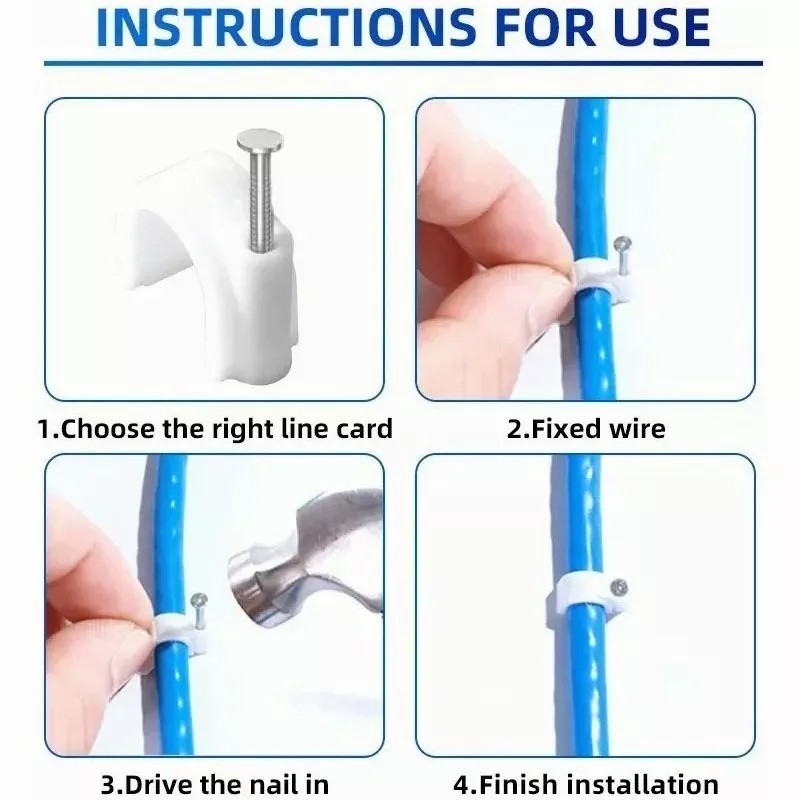 INSTRUCTIONS FOR USE

1.Choose the right line card

2.Fixed wire

3.Drive the nail in

4.Finish installation