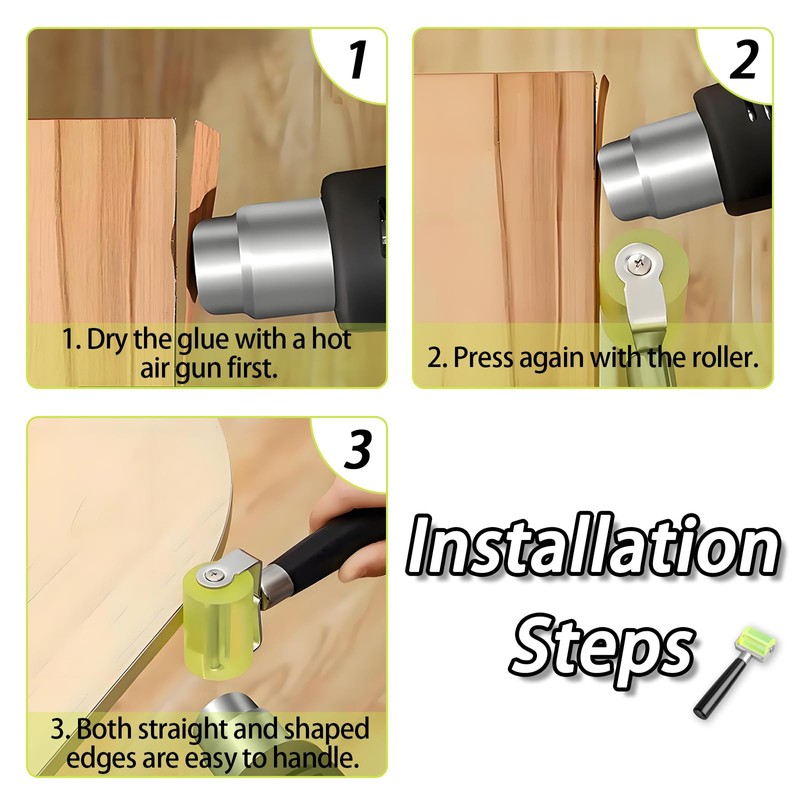 1

1. Dry the glue with a hot air gun first.

2

2. Press again with the roller.

3

3. Both straight and shaped edges are easy to handle.

Installation Steps