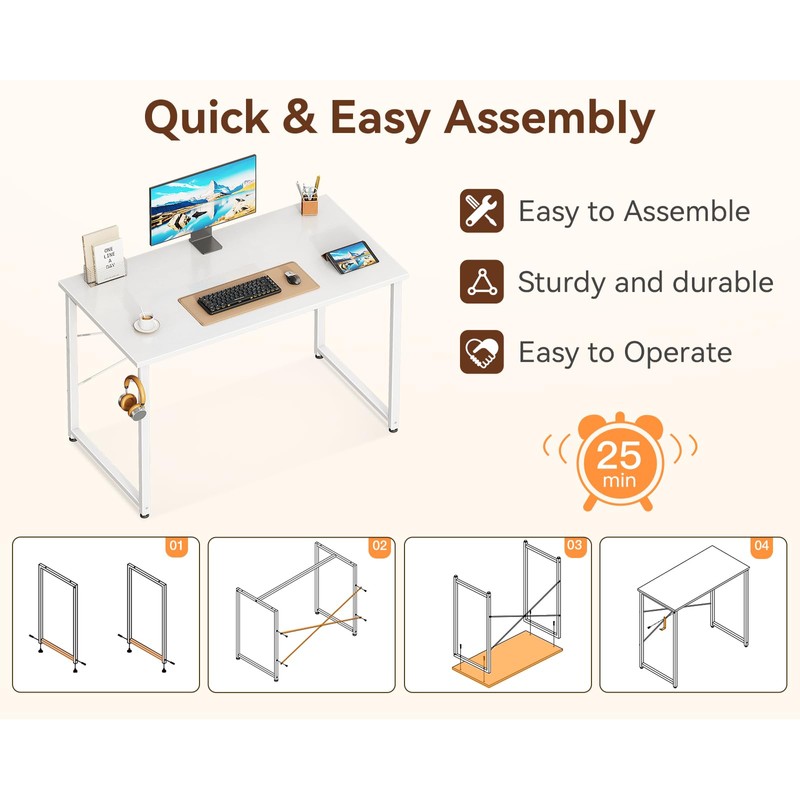 Quick & Easy Assembly

ONE LINE A DAY

Easy to Assemble

Sturdy and durable

Easy to Operate

25 min

01

02

03

04