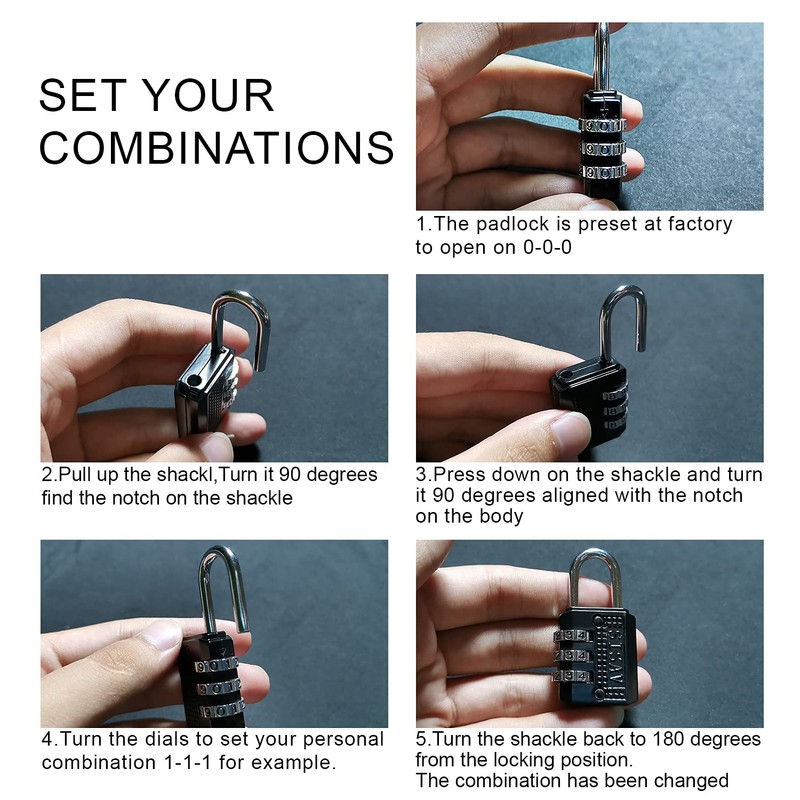 SET YOUR COMBINATIONS

1.The padlock is preset at factory to open on 0-0-0

2.Pull up the shackl,Turn it 90 degrees find the notch on the shackle

3.Press down on the shackle and turn it 90 degrees aligned with the notch on the body

4.Turn the dials to set your personal combination 1-1-1 for example.

5.Turn the shackle back to 180 degrees from the locking position.
The combination has been changed