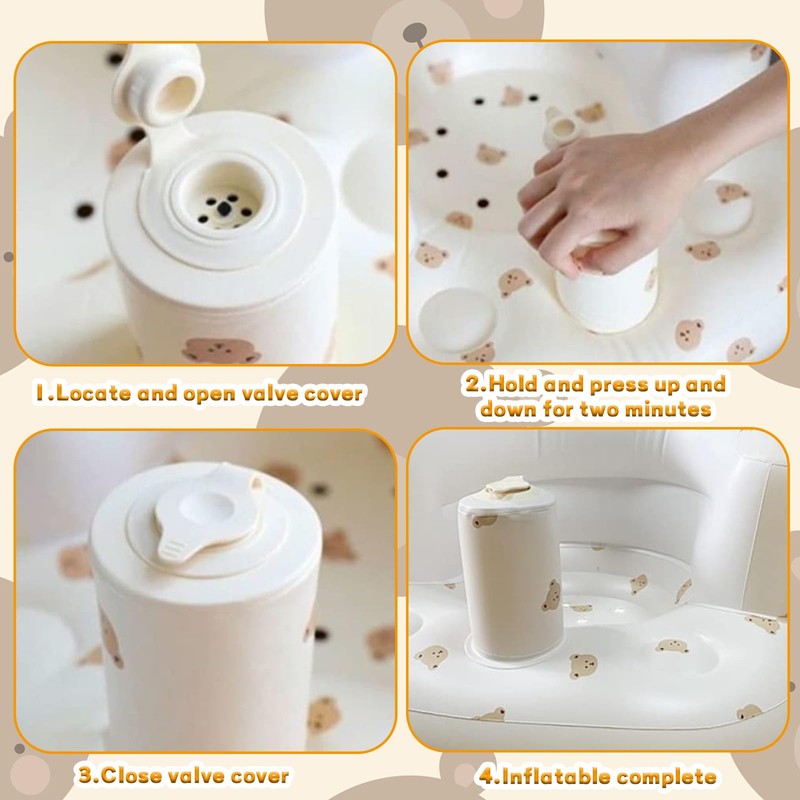 1.Locate and open valve cover

2.Hold and press up and down for two minutes

3.Close valve cover

4.Inflatable complete