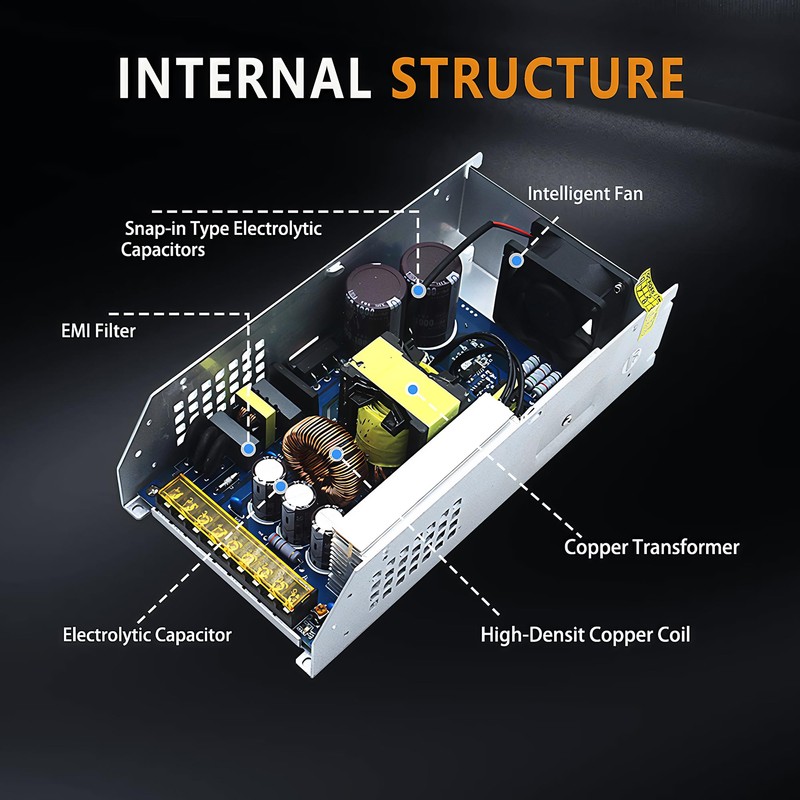 INTERNAL STRUCTURE

Intelligent Fan

Snap-in Type Electrolytic Capacitors

EMI Filter

Copper Transformer

Electrolytic Capacitor

High-Densit Copper Coil