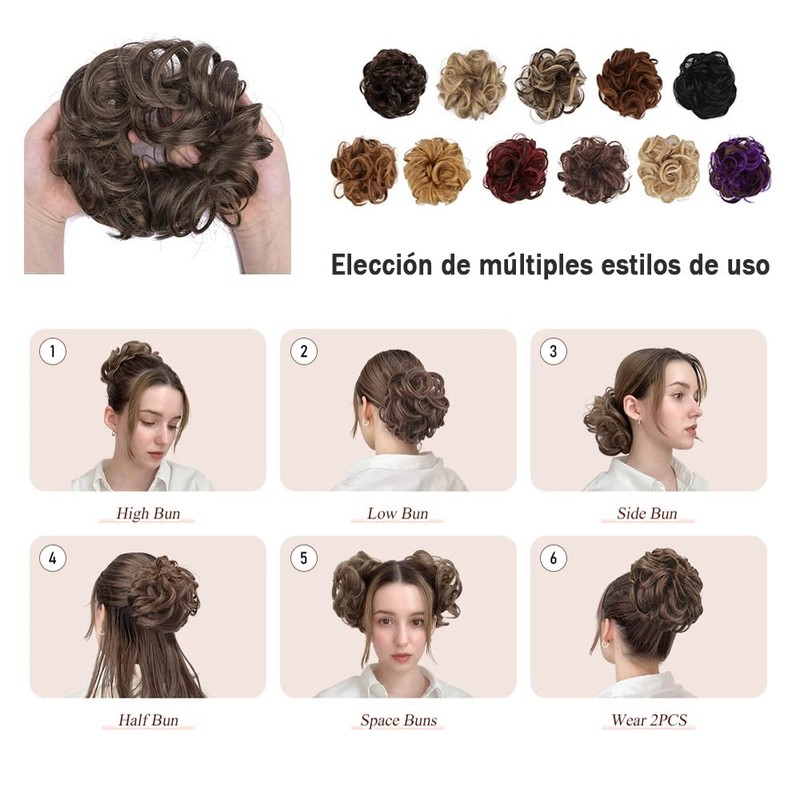 Elección de múltiples estilos de uso

1

High Bun

2

Low Bun

3

Side Bun

4

Half Bun

5

Space Buns

6

Wear 2PCS