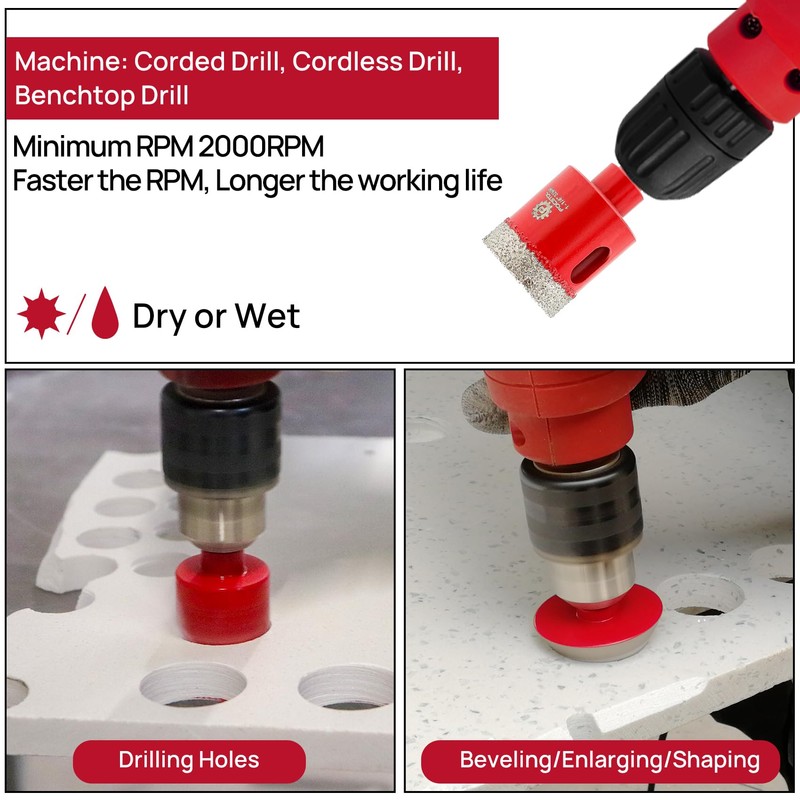 Machine: Corded Drill, Cordless Drill, Benchtop Drill

Minimum RPM 2000RPM
Faster the RPM, Longer the working life

Dry or Wet

Drilling Holes

Beveling/Enlarging/Shaping