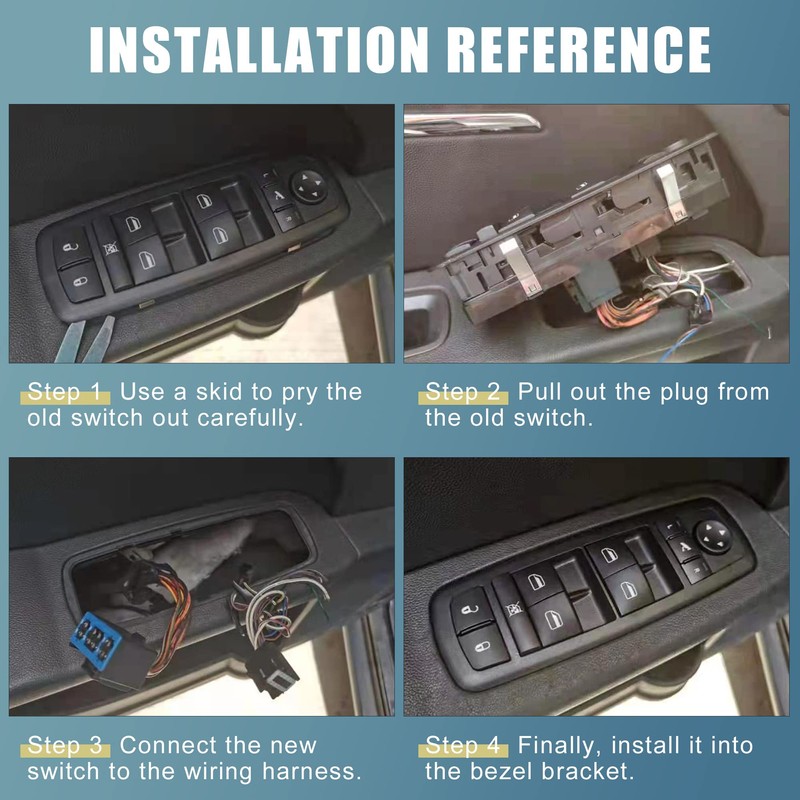 INSTALLATION REFERENCE

Step 1 Use a skid to pry the old switch out carefully.

Step 2 Pull out the plug from the old switch.

Step 3 Connect the new switch to the wiring harness.

Step 4 Finally, install it into the bezel bracket.