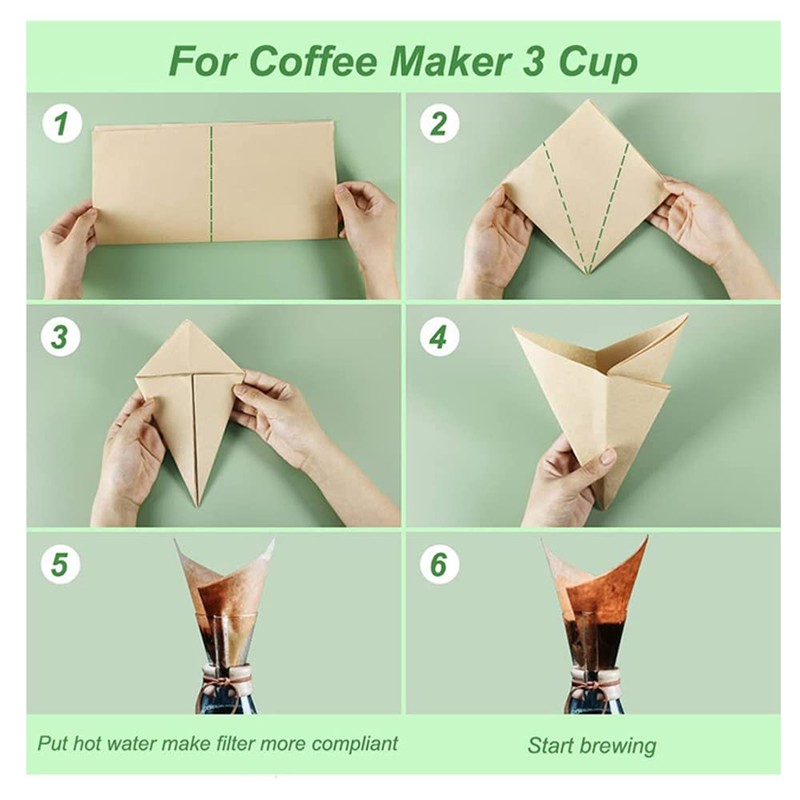 For Coffee Maker 3 Cup

1

2

3

4

5

6

Put hot water make filter more compliant

Start brewing