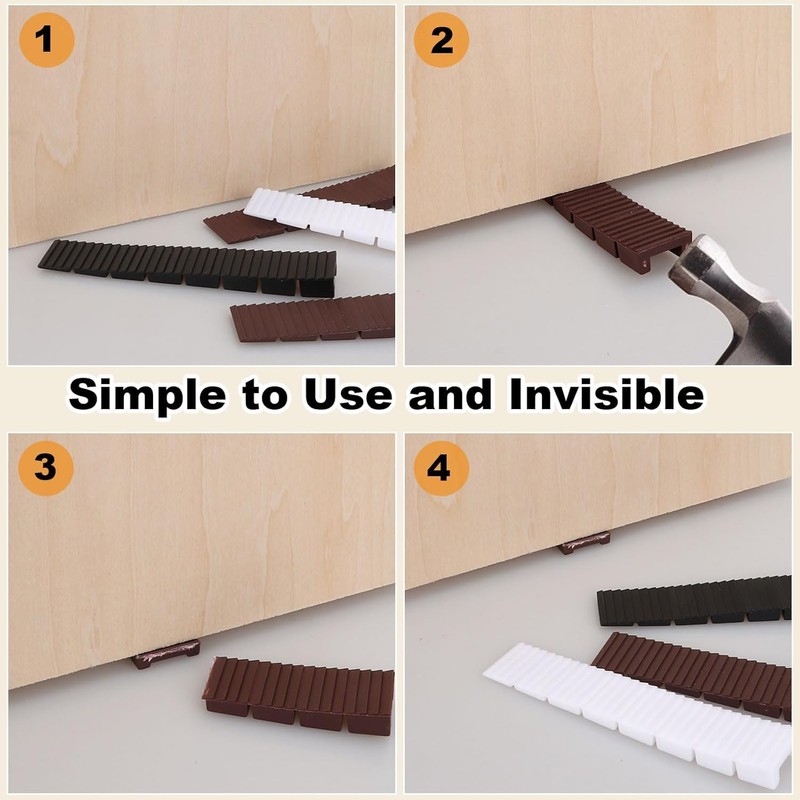 1

2

Simple to Use and Invisible

3

4