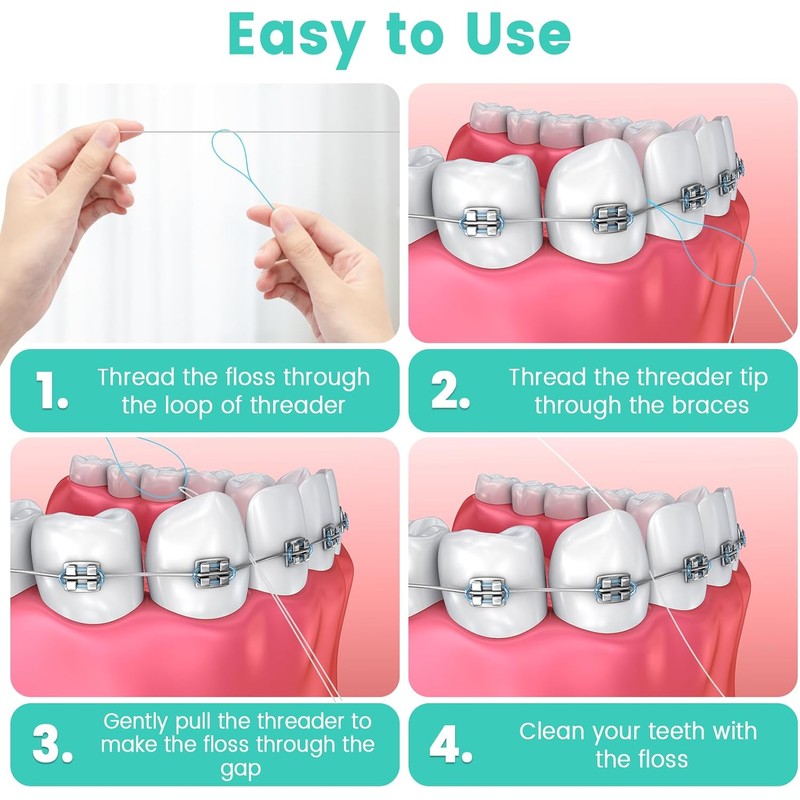 Easy to Use

1. Thread the floss through the loop of threader

2. Thread the threader tip through the braces

3. Gently pull the threader to make the floss through the gap

4. Clean your teeth with the floss