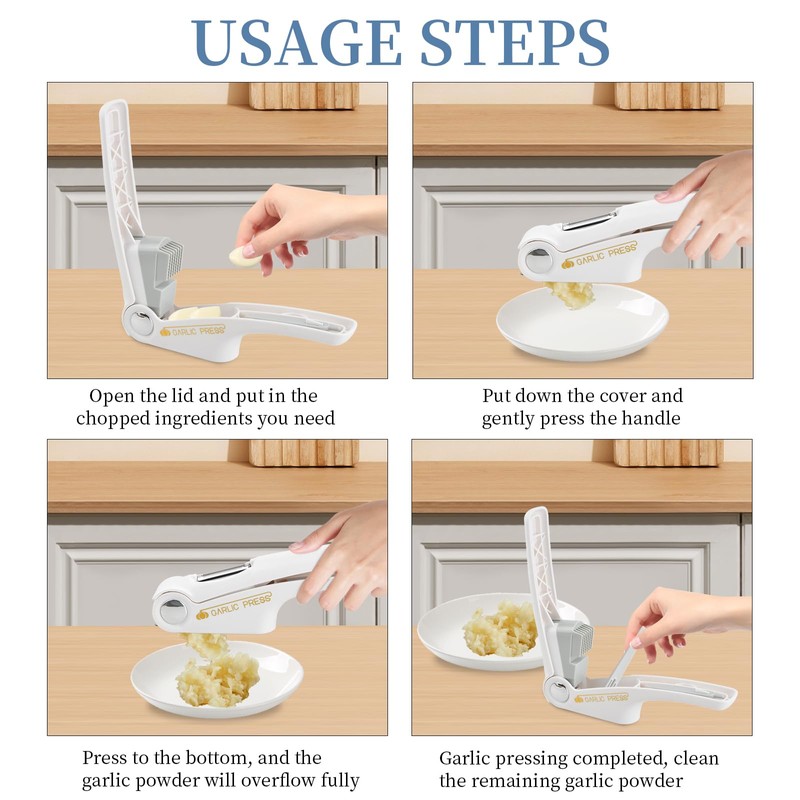 USAGE STEPS

GARLIC PRESS

Open the lid and put in the chopped ingredients you need

GARLIC PRESS

Put down the cover and gently press the handle

GARLIC PRESS

Press to the bottom, and the garlic powder will overflow fully

GARLIC PRESS

Garlic pressing completed, clean the remaining garlic powder