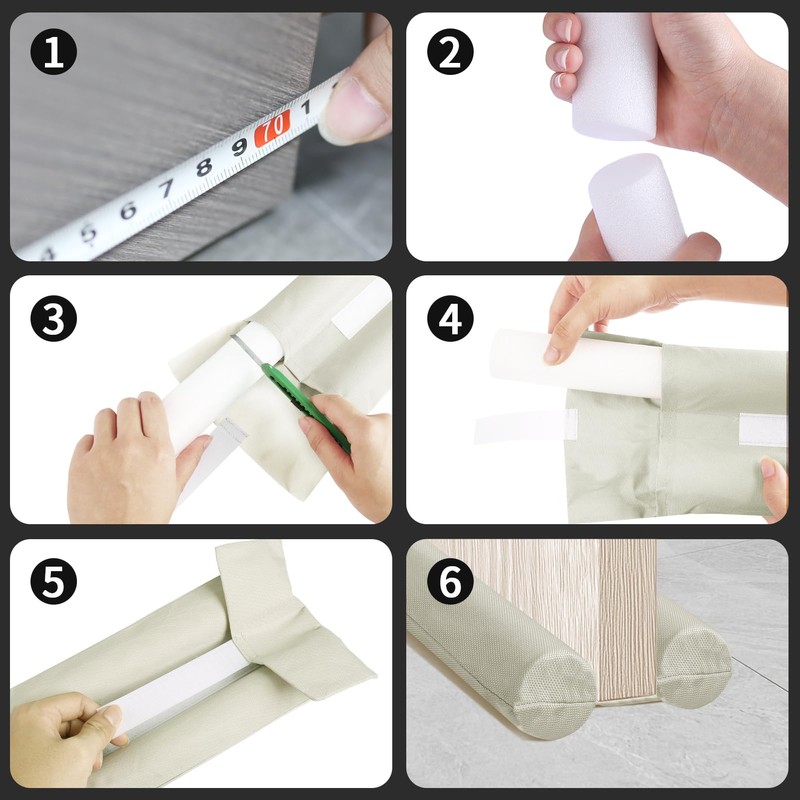 1
4 5 6 7 8 9 70 1
2
3
4
5
6