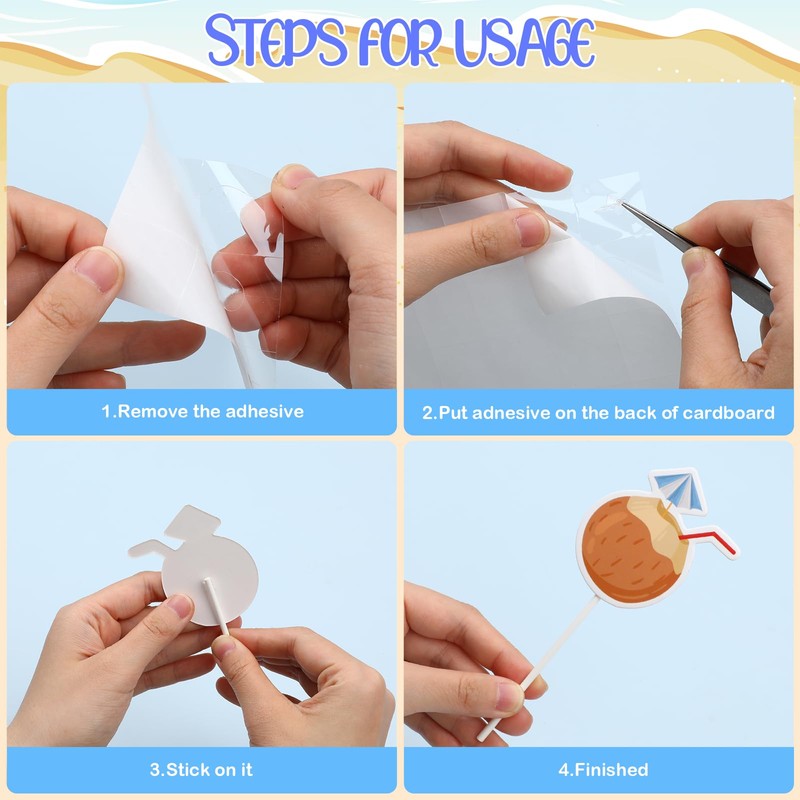 STEPS FOR USAGE

1.Remove the adhesive

2.Put adnesive on the back of cardboard

3.Stick on it

4.Finished