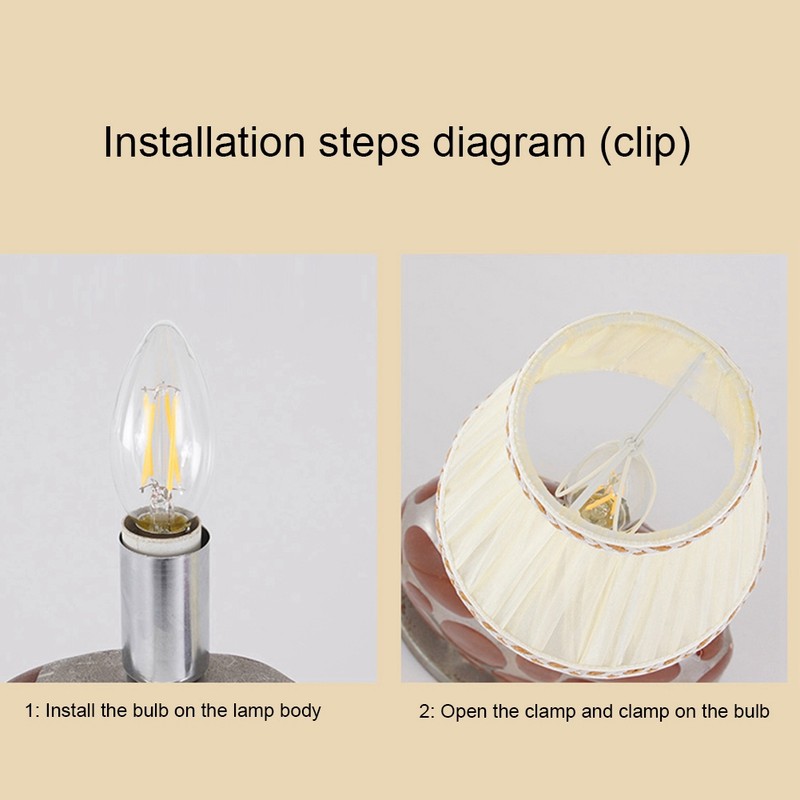 Installation steps diagram (clip)

1: Install the bulb on the lamp body

2: Open the clamp and clamp on the bulb