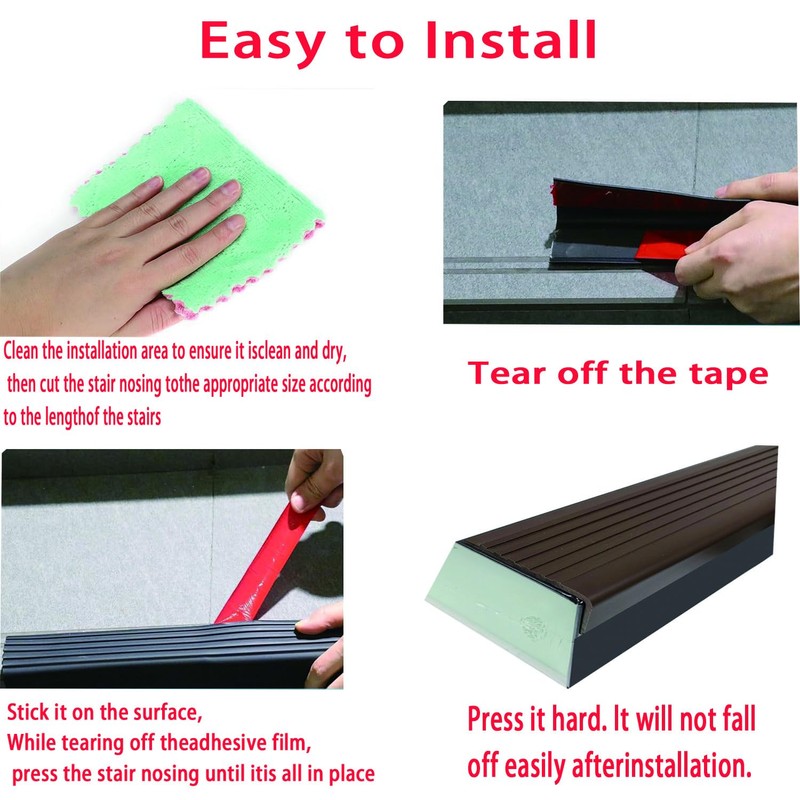 Easy to Install

Clean the installation area to ensure it isclean and dry, then cut the stair nosing tothe appropriate size according to the lengthof the stairs

Tear off the tape

Stick it on the surface,
While tearing off theadhesive film,
press the stair nosing until itis all in place

Press it hard. It will not fall off easily afterinstallation.