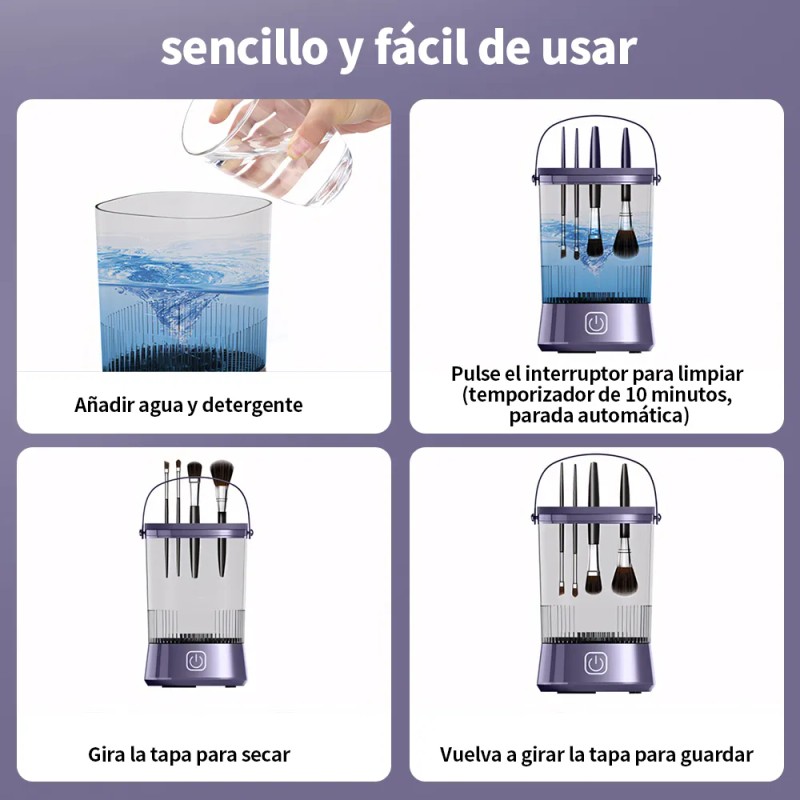 sencillo y fácil de usar

Añadir agua y detergente

Pulse el interruptor para limpiar (temporizador de 10 minutos, parada automática)

Gira la tapa para secar

Vuelva a girar la tapa para guardar