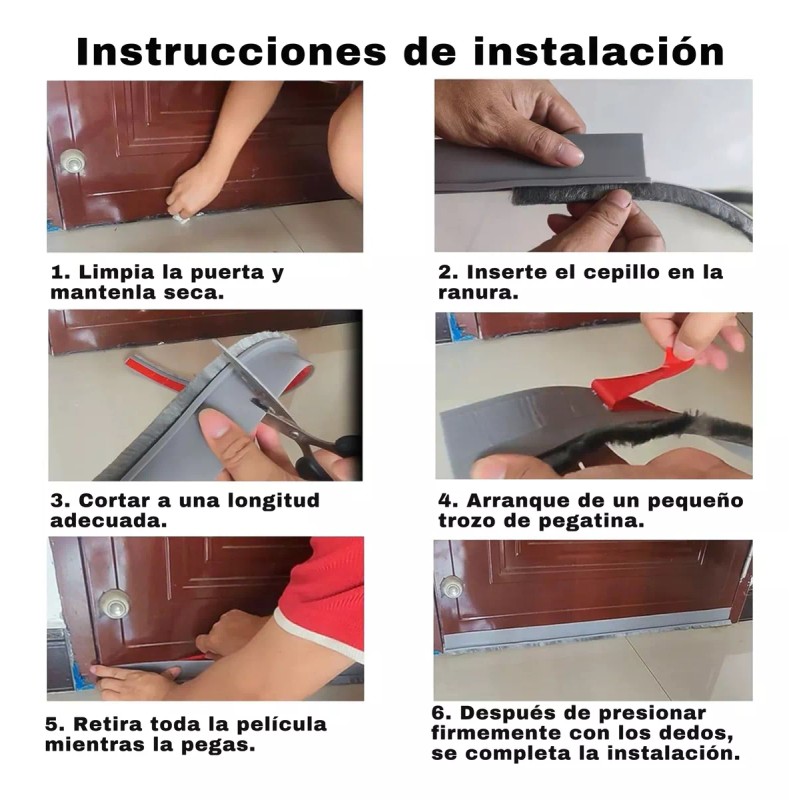 Instrucciones de instalación

1. Limpia la puerta y mantenla seca.

2. Inserte el cepillo en la ranura.

3. Cortar a una longitud adecuada.

4. Arranque de un pequeño trozo de pegatina.

5. Retira toda la película mientras la pegas.

6. Después de presionar firmemente con los dedos, se completa la instalación.