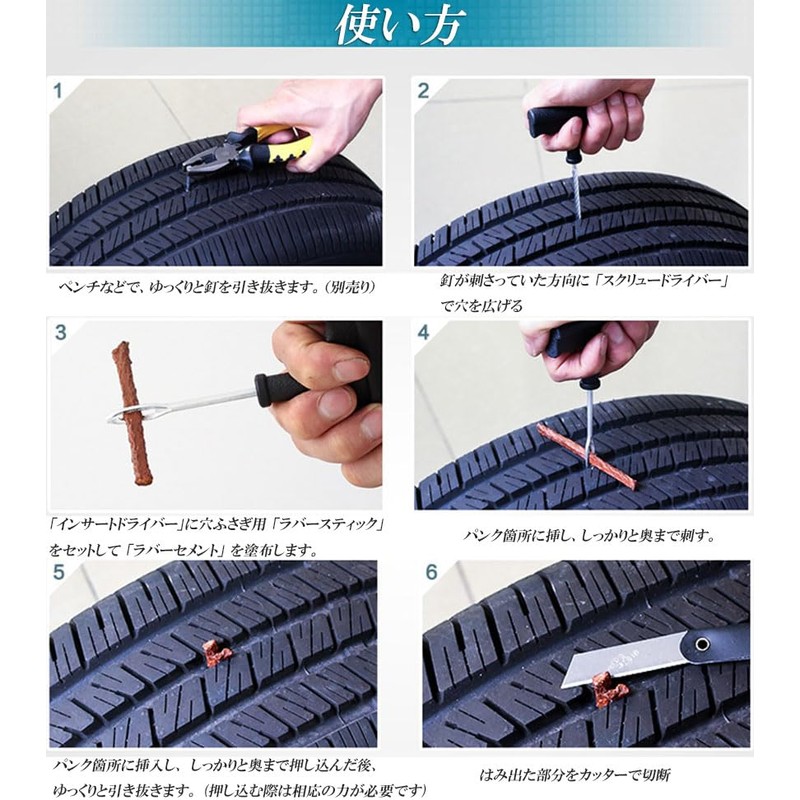 使い方

1

ペンチなどで、ゆっくりと釘を引き抜きます。（別売り）

2

釘が刺さっていた方向に「スクリュードライバー」で穴を広げる

3

「インサートドライバー」に穴ふさぎ用「ラバースティック」をセットして「ラバーセメント」を塗布します。

4

パンク箇所に挿し、しっかりと奥まで刺す。

5

パンク箇所に挿入し、しっかりと奥まで押し込んだ後、ゆっくりと引き抜きます。（押し込む際は相応の力が必要です）

6

はみ出た部分をカッターで切断