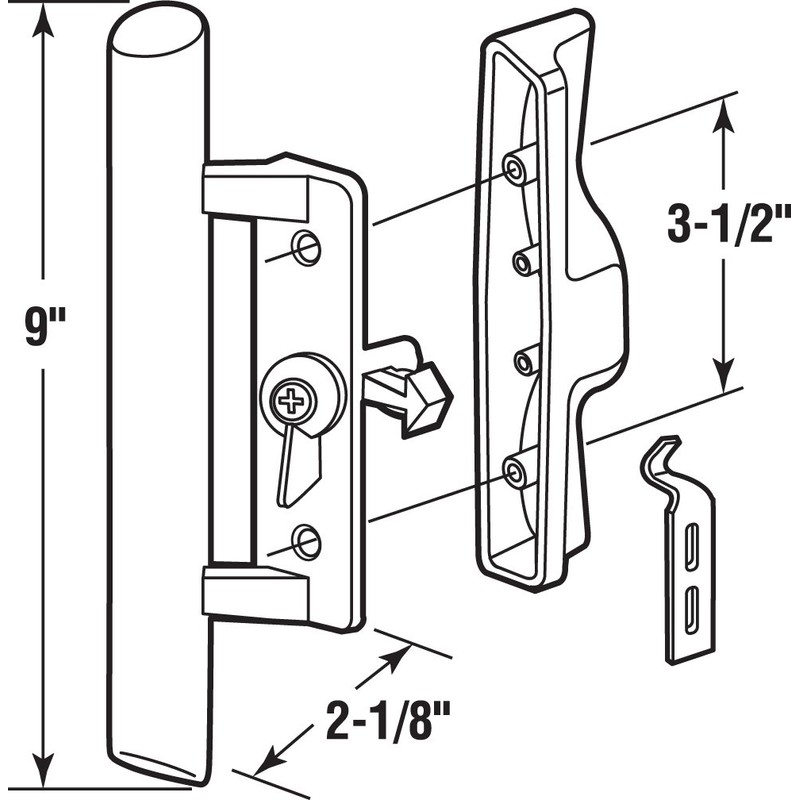 9"

3-1/2"

2-1/8"