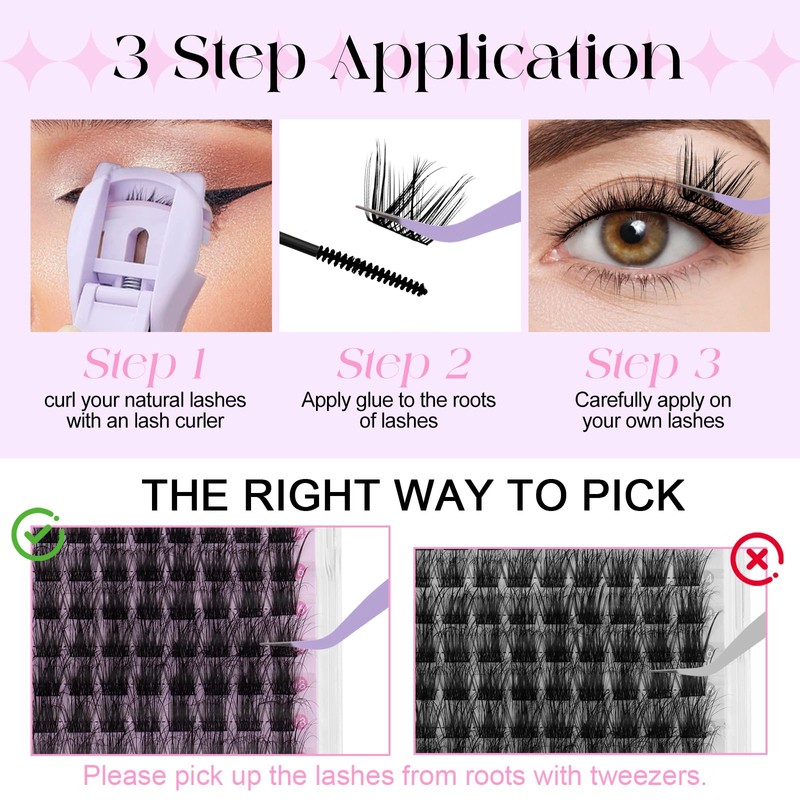 3 Step Application

Step 1
curl your natural lashes with an lash curler

Step 2
Apply glue to the roots of lashes

Step 3
Carefully apply on your own lashes

THE RIGHT WAY TO PICK

Please pick up the lashes from roots with tweezers.