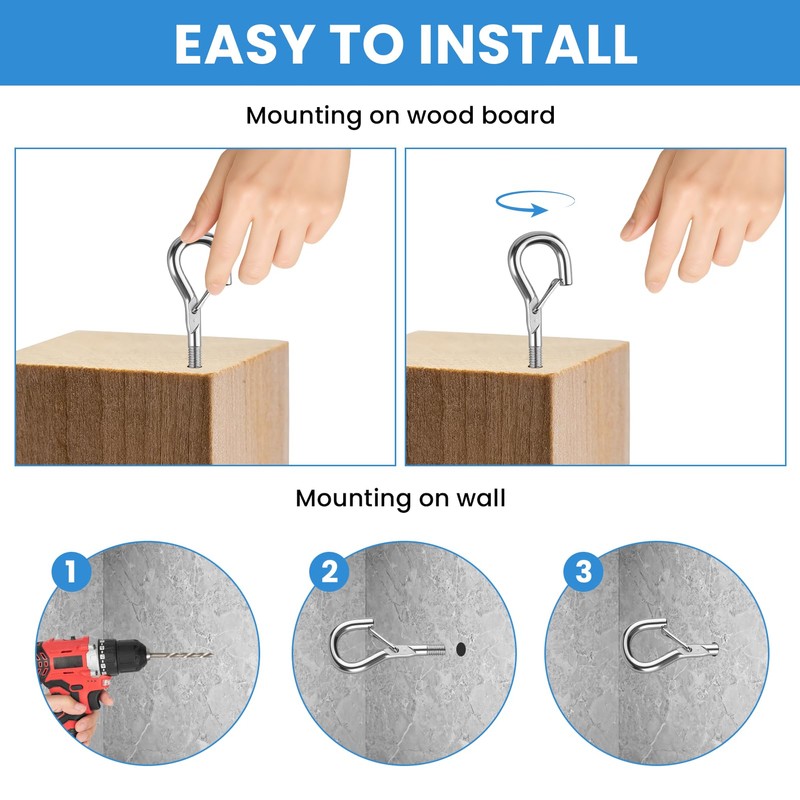 EASY TO INSTALL

Mounting on wood board

Mounting on wall

1

2

3