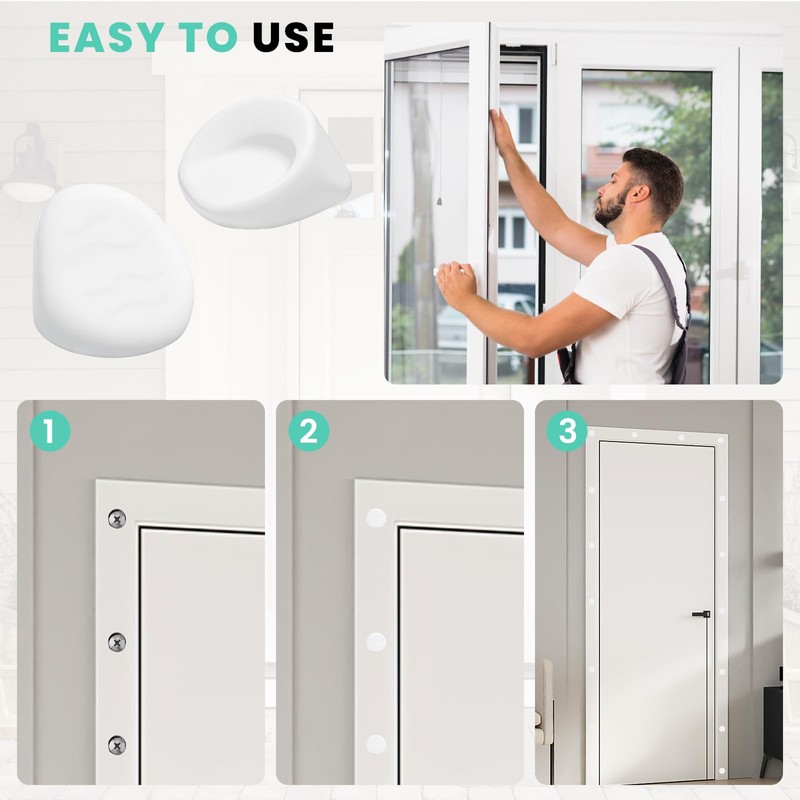 EASY TO USE

1

2

3