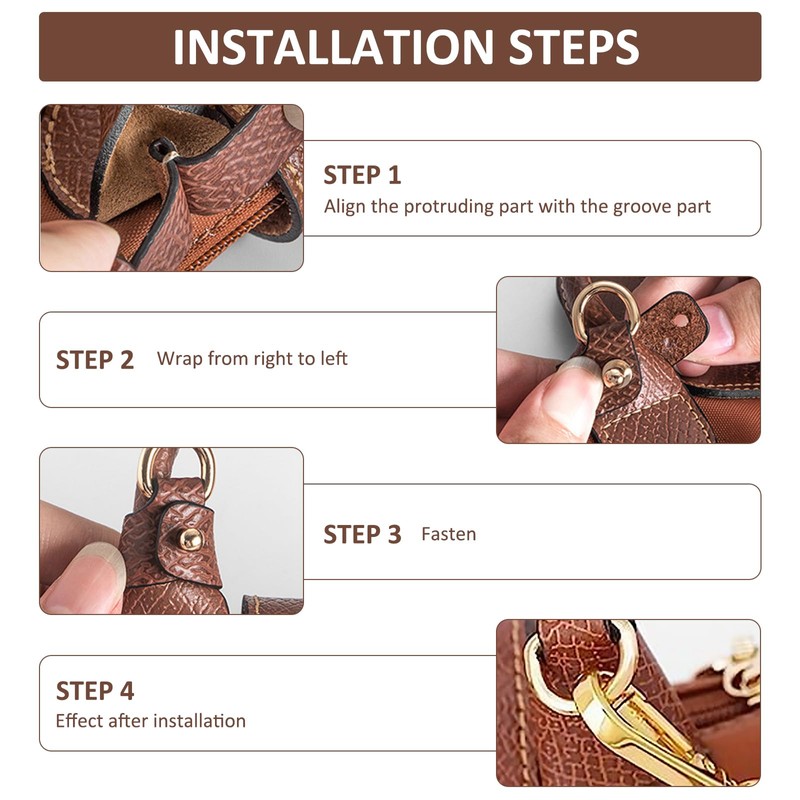 INSTALLATION STEPS

STEP 1
Align the protruding part with the groove part

STEP 2 Wrap from right to left

STEP 3 Fasten

STEP 4
Effect after installation