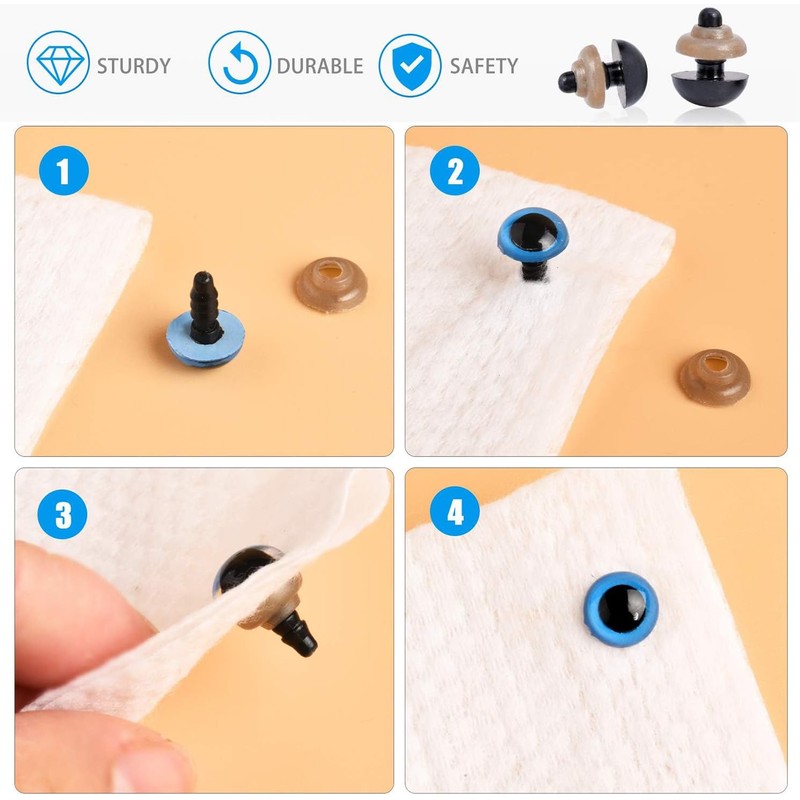 STURDY
DURABLE
SAFETY

1

2

3

4